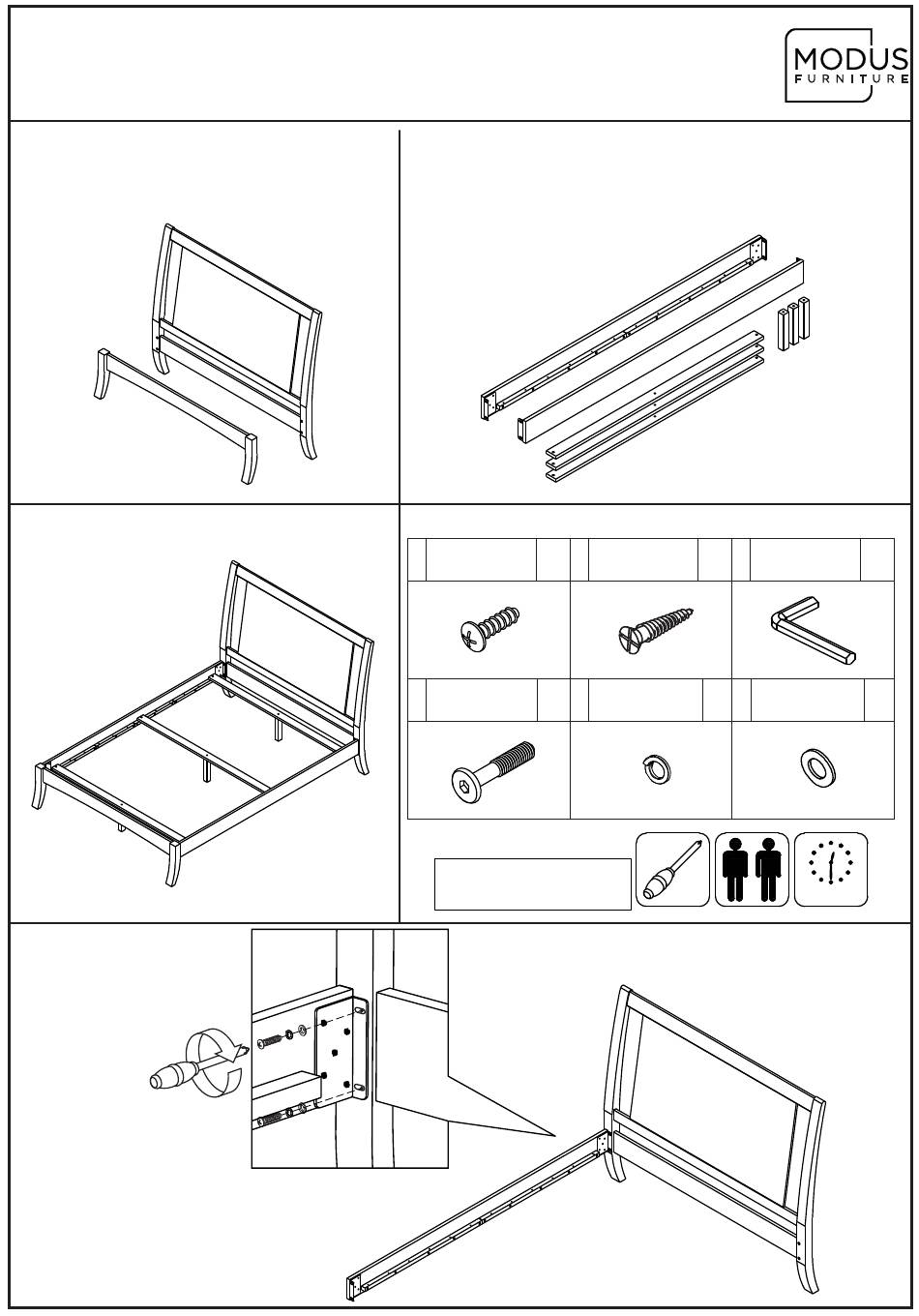 MODUS
FURNITURE