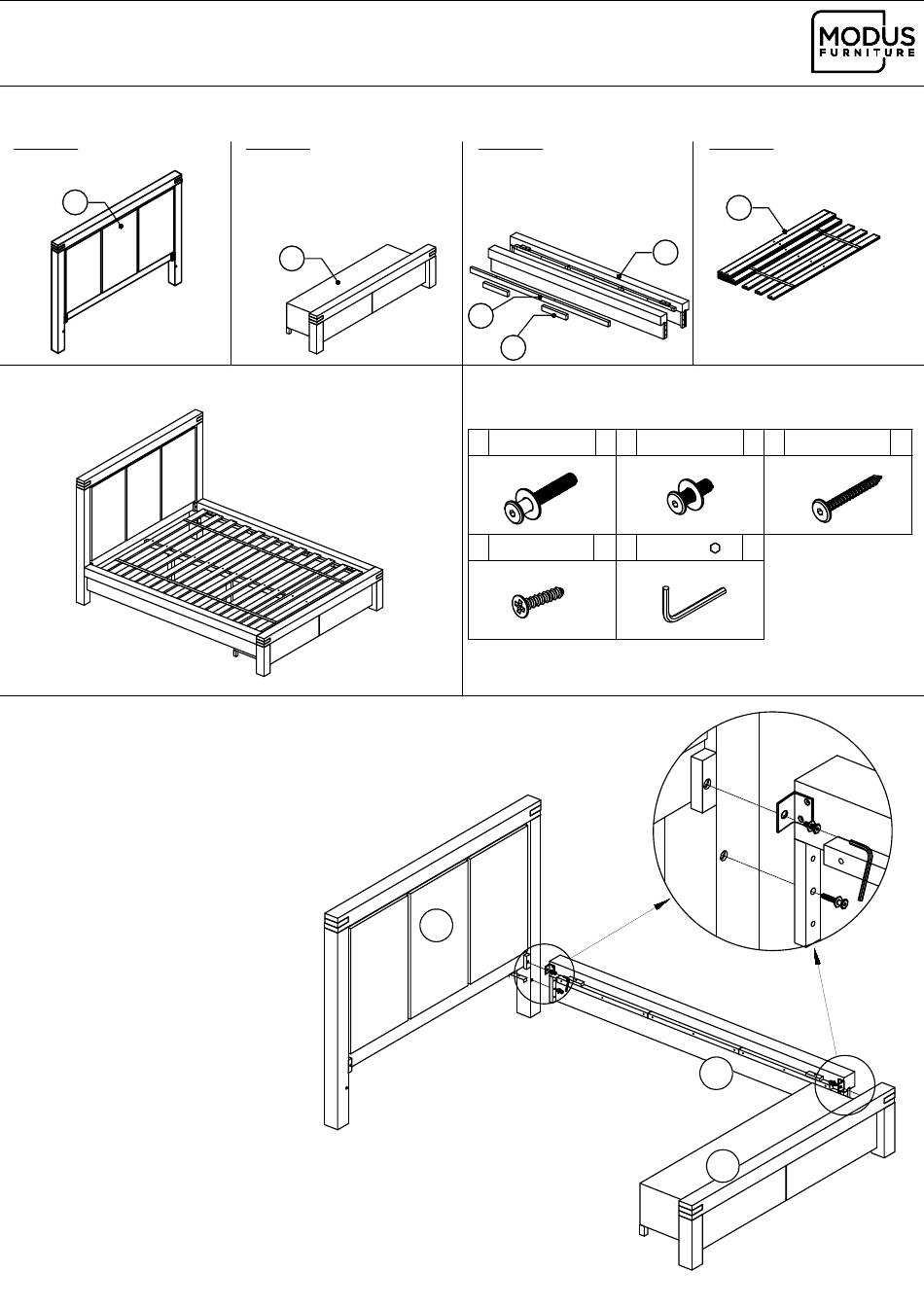 MODUS
FURNITURE