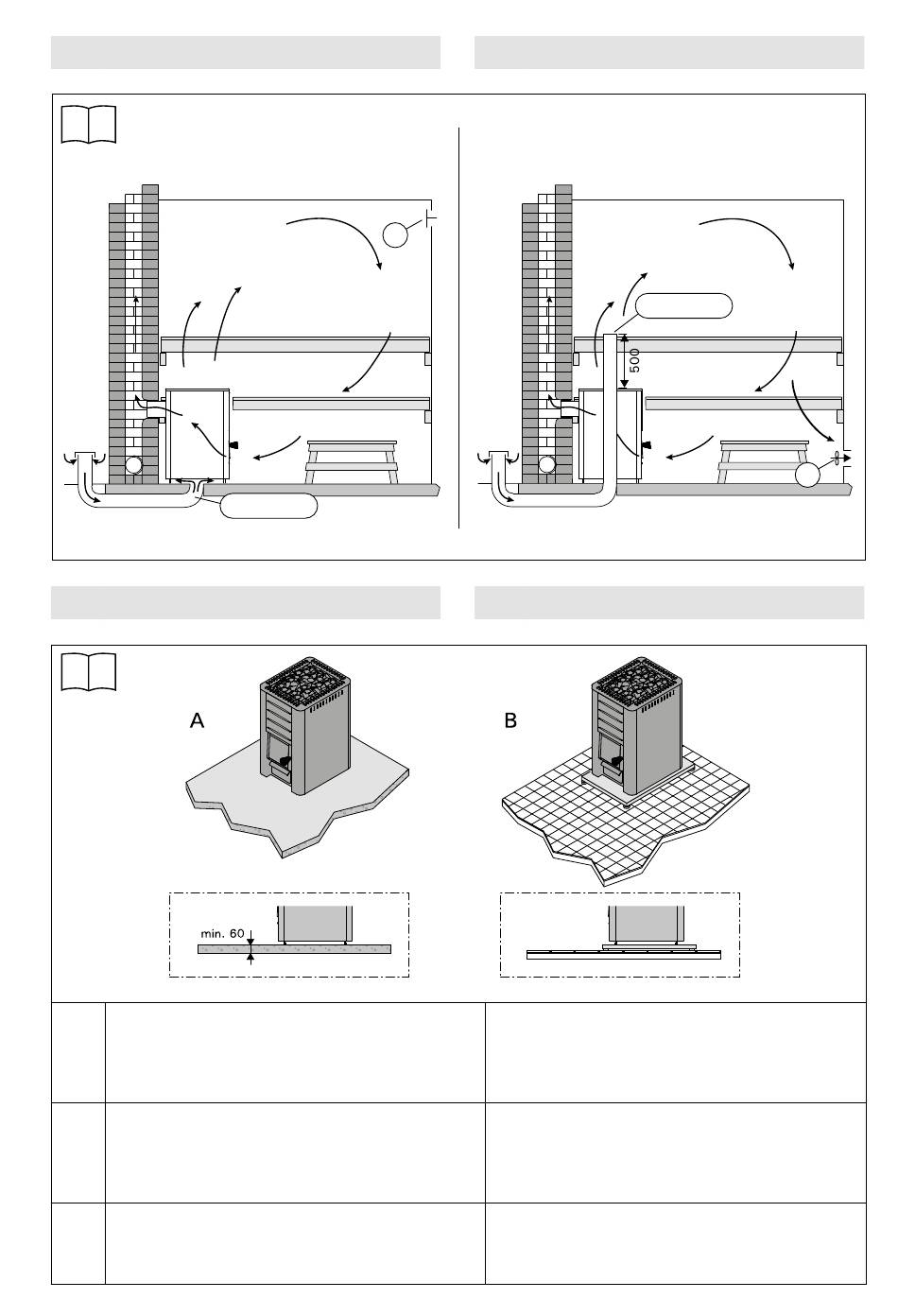 500

A

B

min. 60