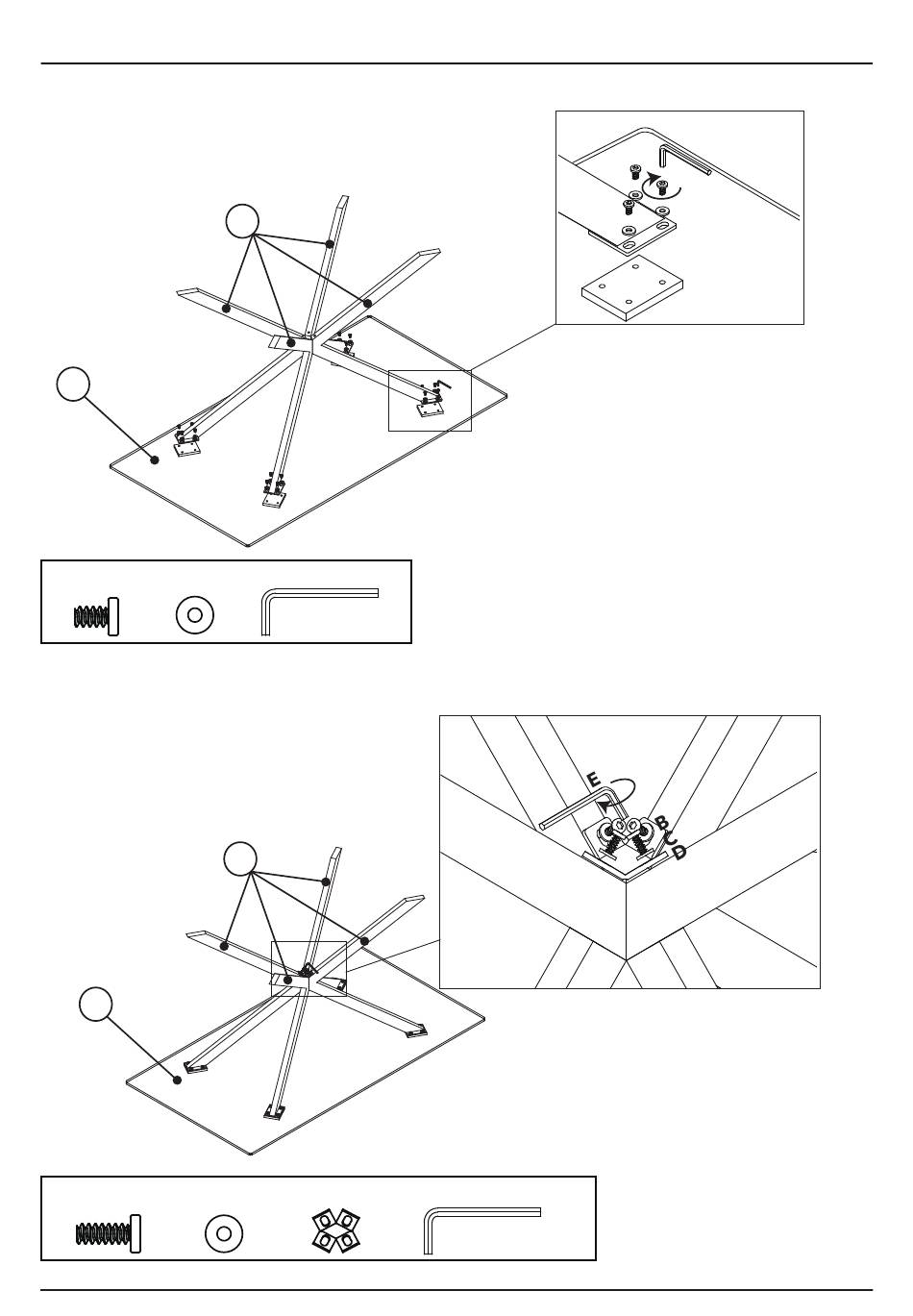 E

B

C

D