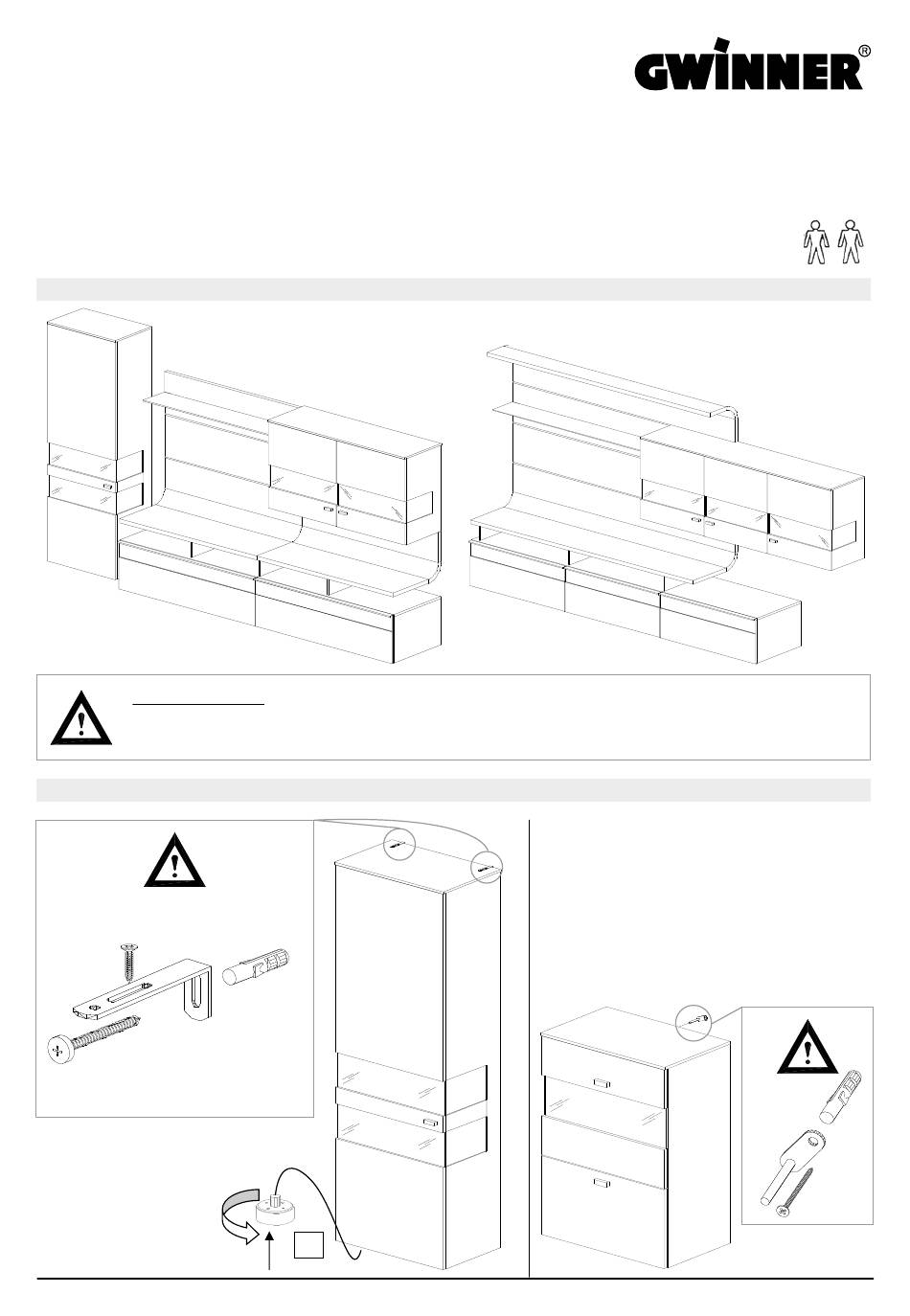 GWINNER®