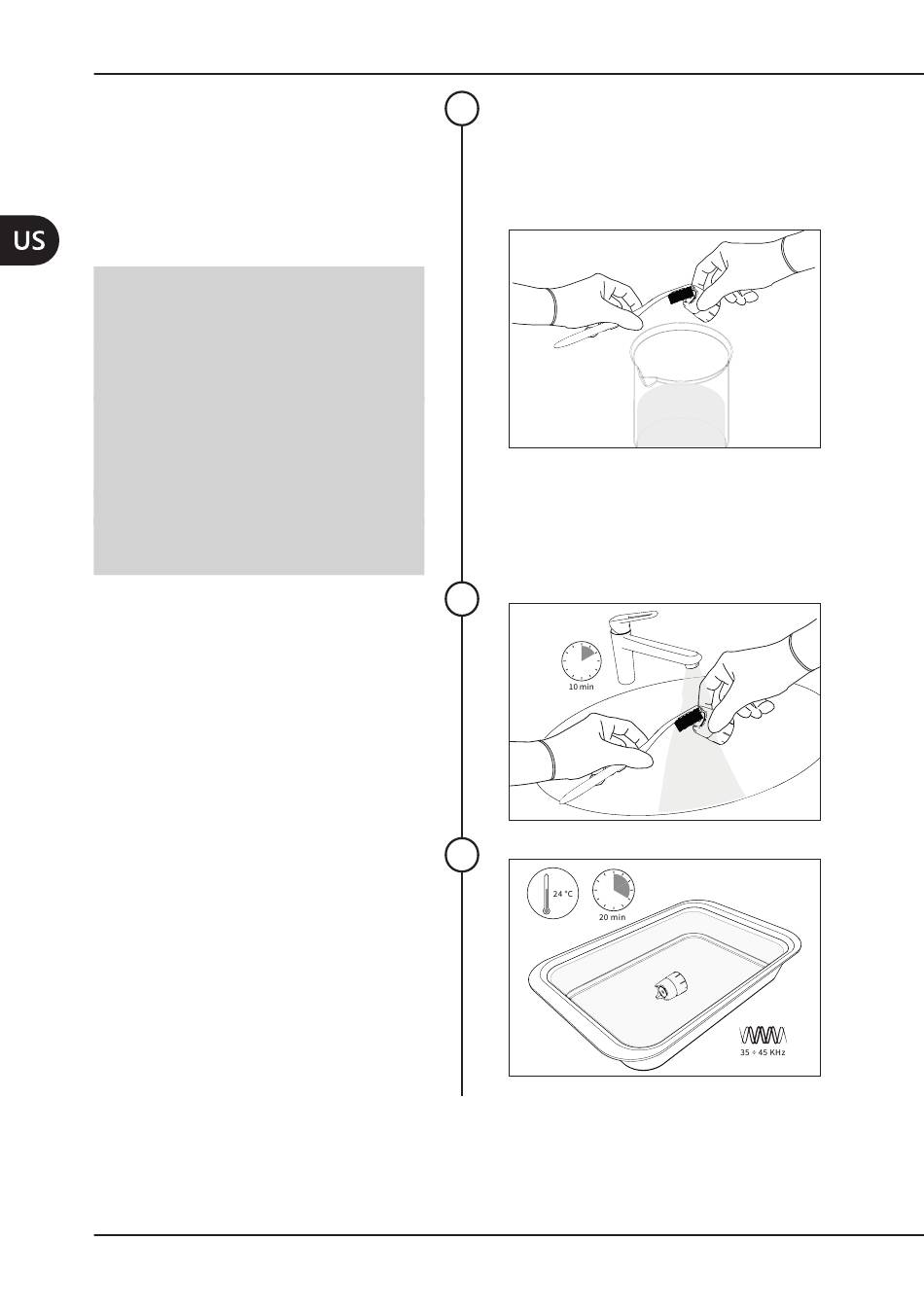 US

10 min

24 °C

20 min

35 ÷ 45 KHz