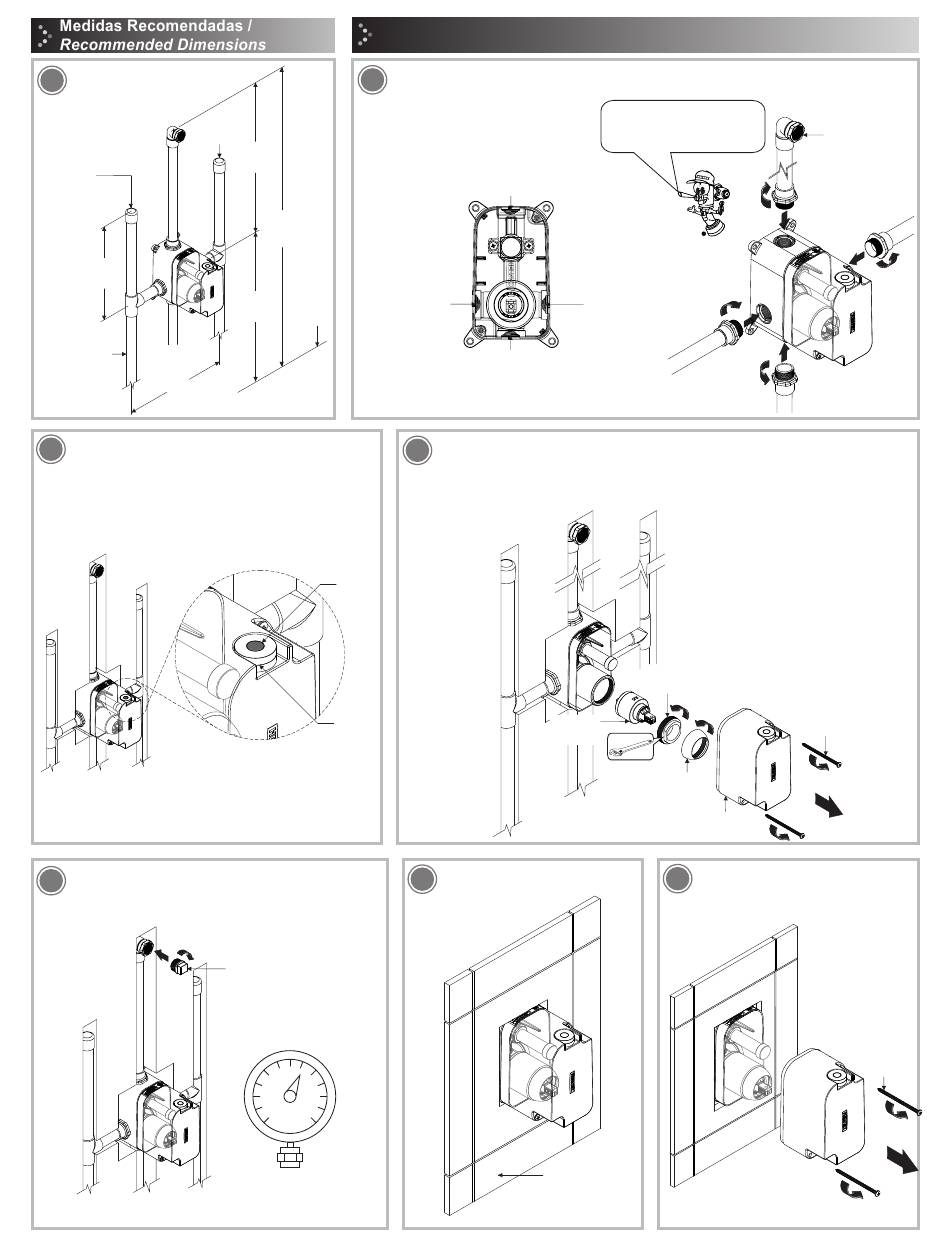 Medidas Recomendadas /
Recommended Dimensions