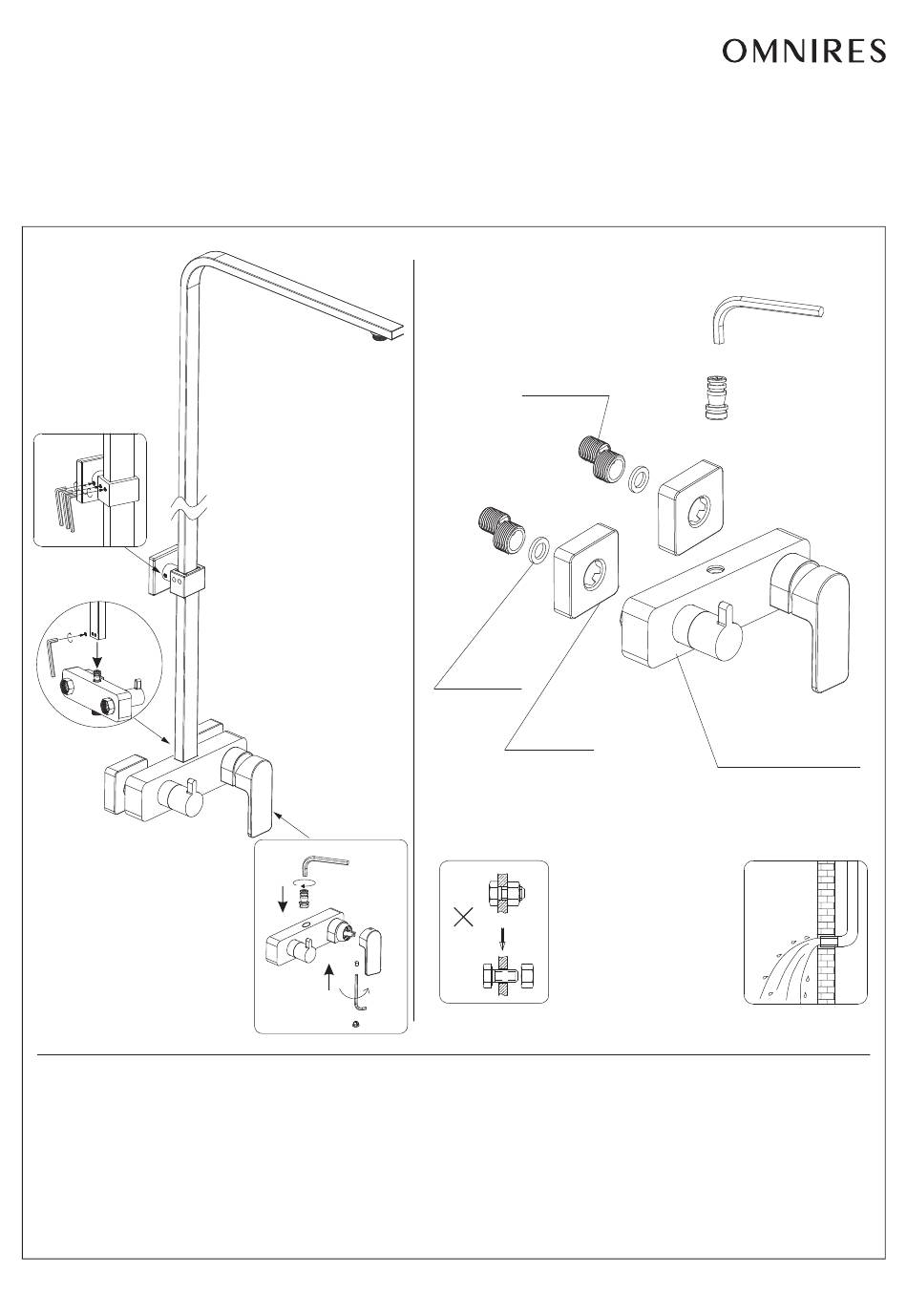 OMNIRES