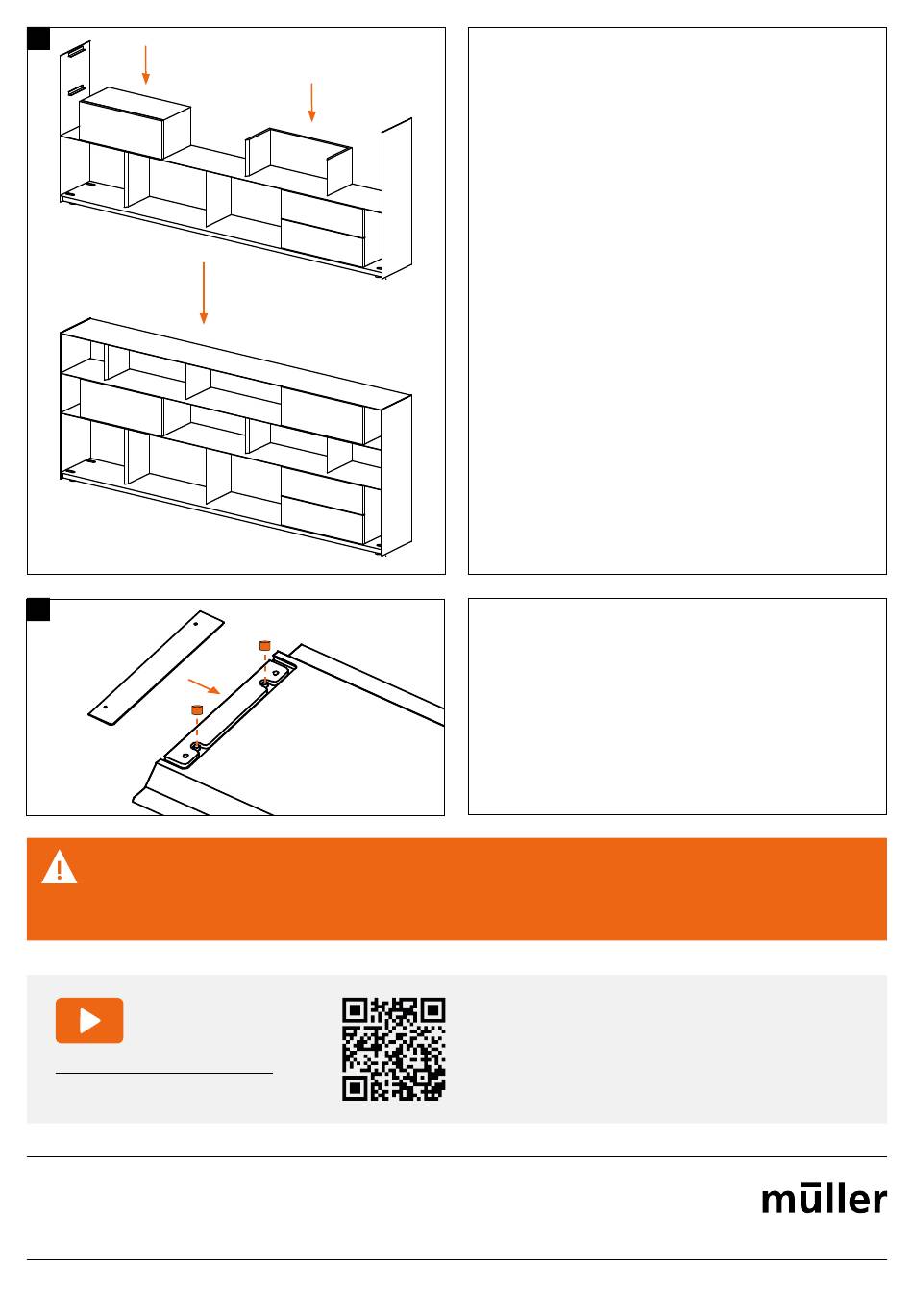 müller