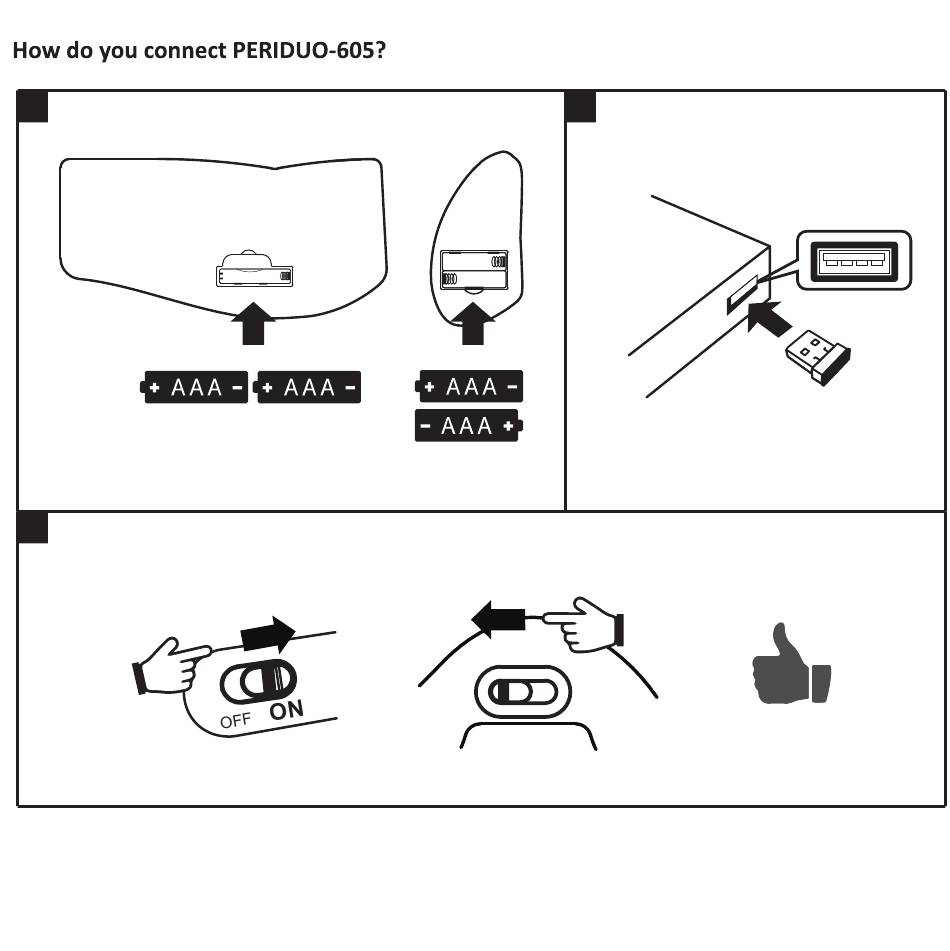 How do you connect PERIDUO-605?

+ AAA - + AAA -

+ AAA -
- AAA +

OFF ON