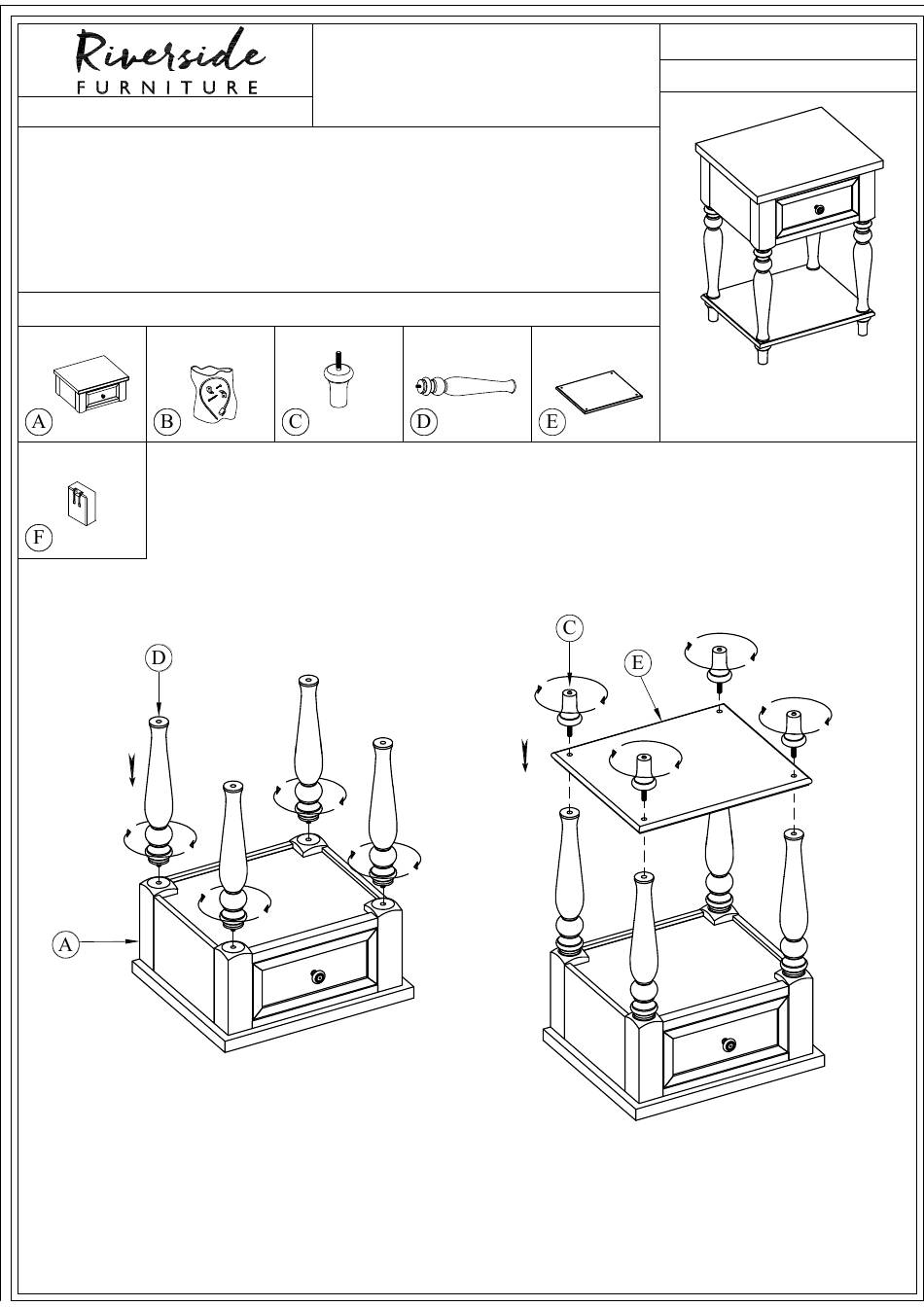 Riverside
FURNITURE

A

B

C

D

E

F

D

A

C

E