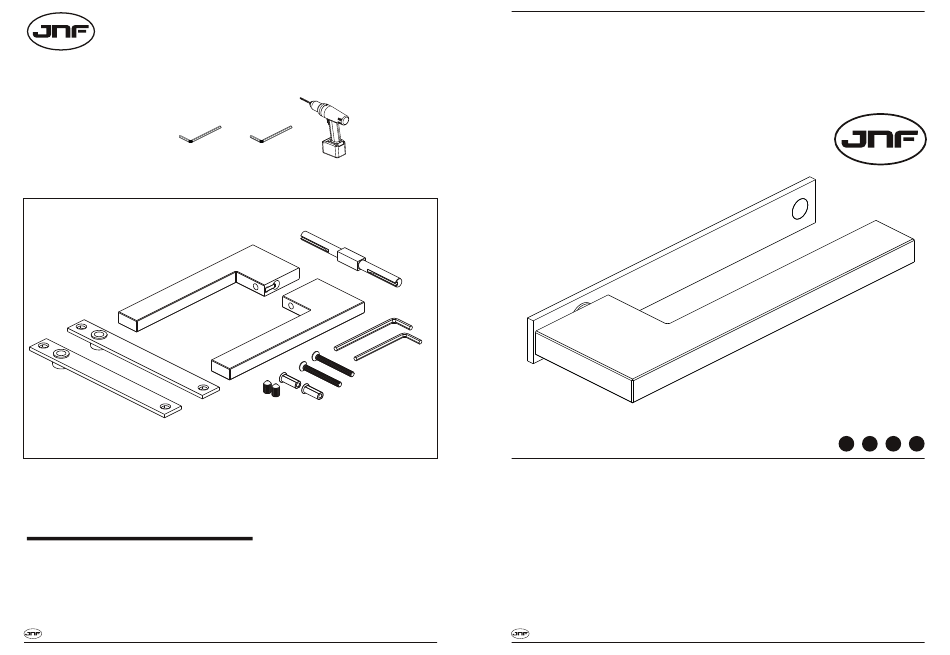 JNF

JNF

JNF

JNF