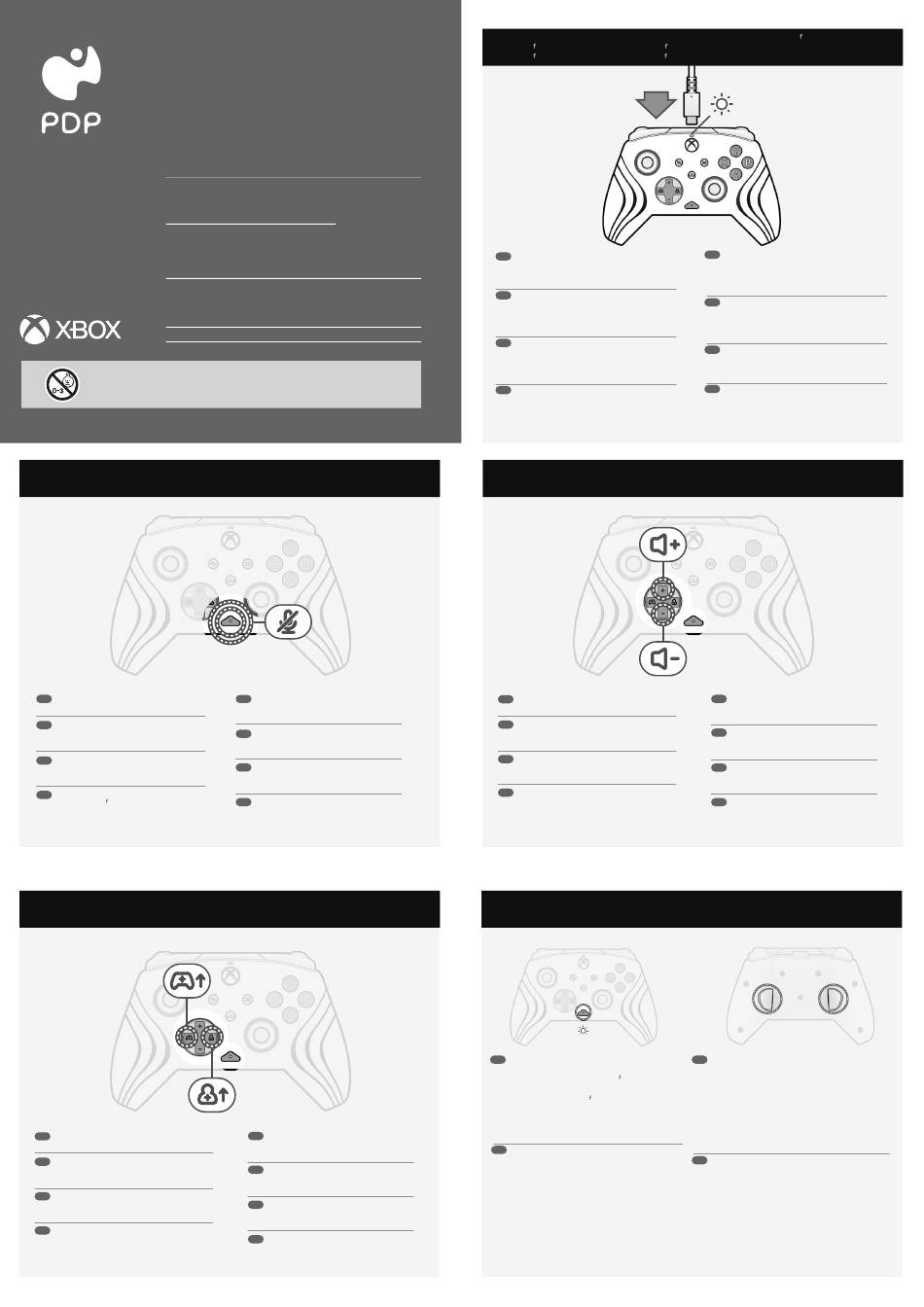 PDP

XBOX

0-3