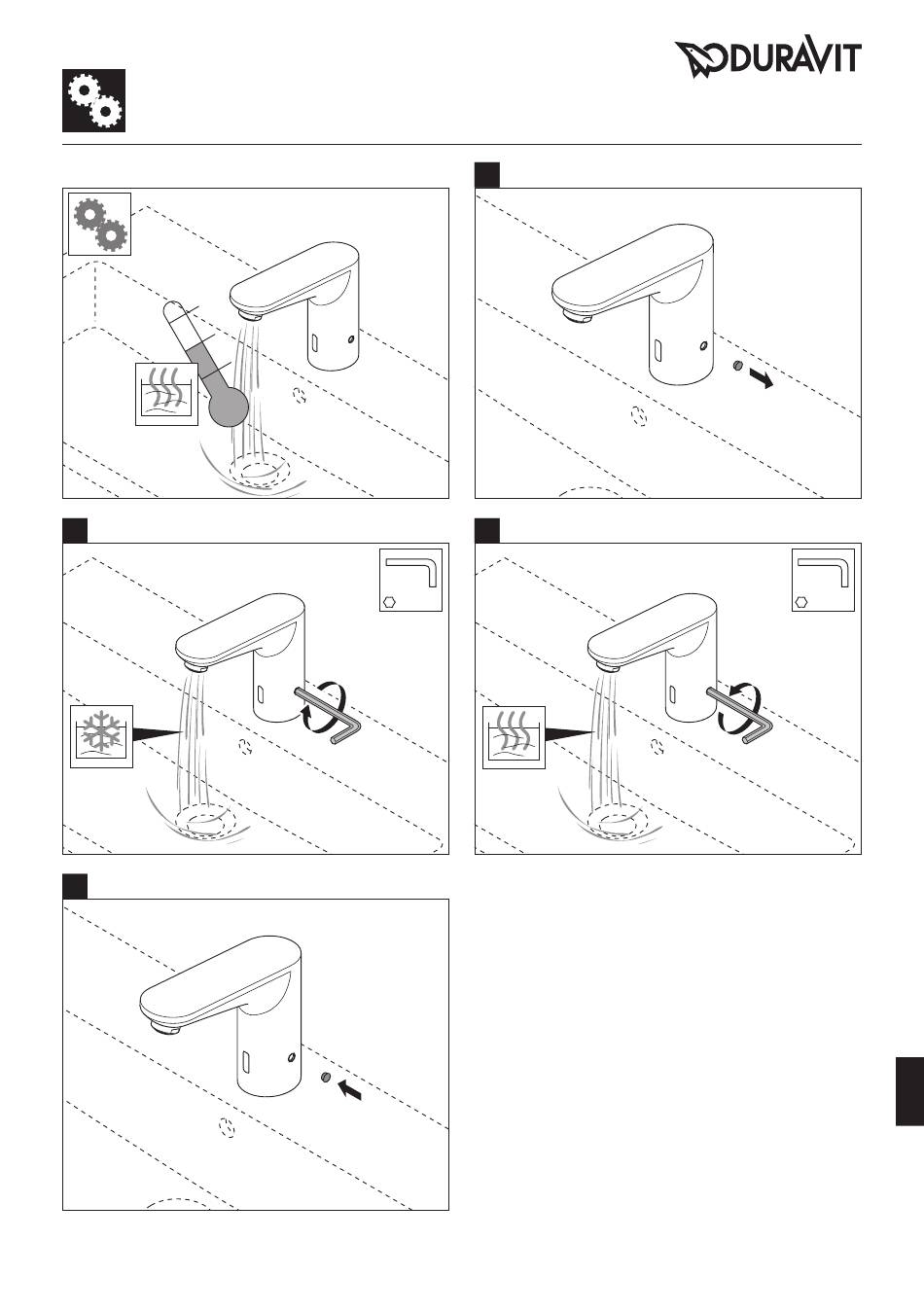 DURAVIT