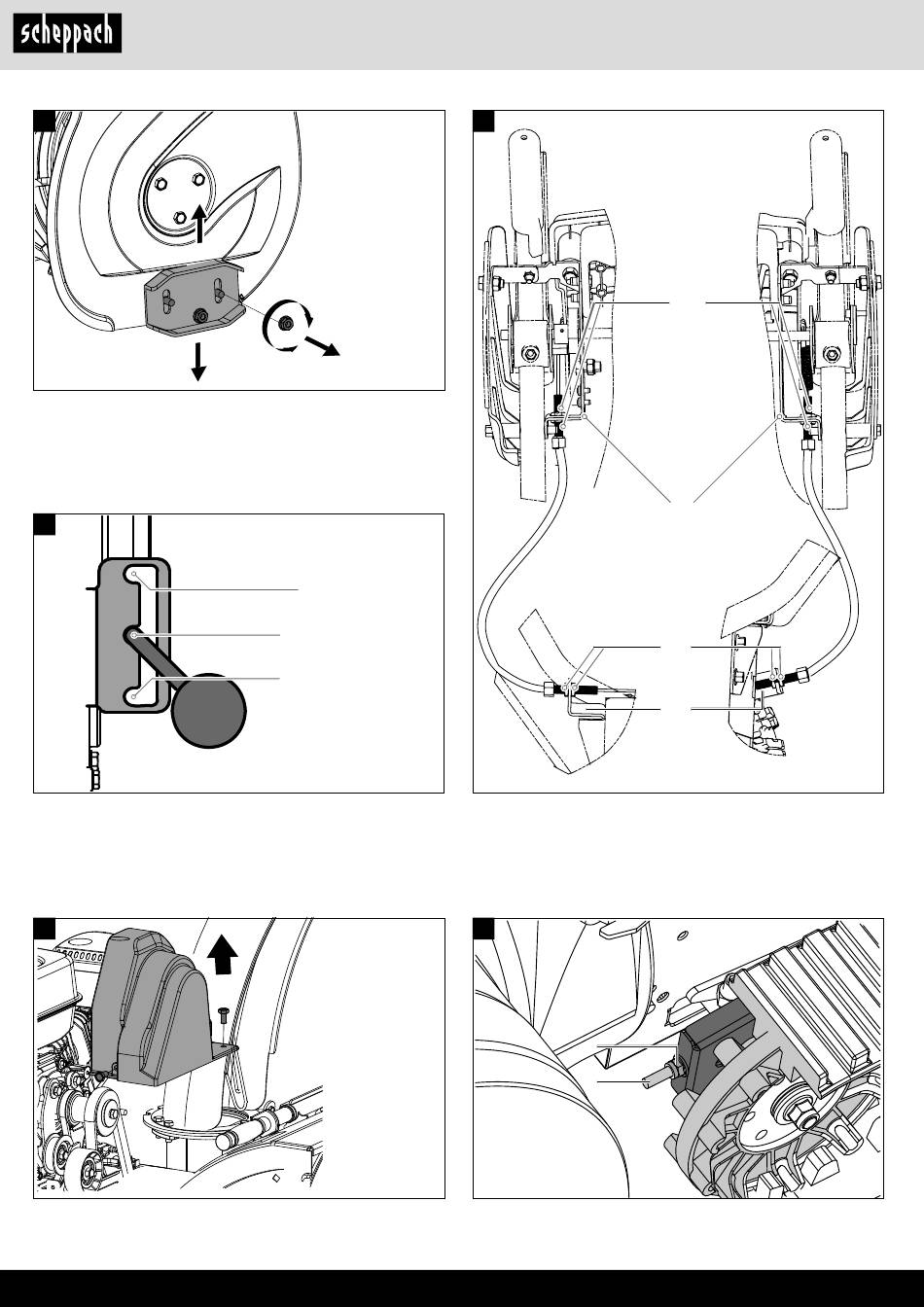 scheppach