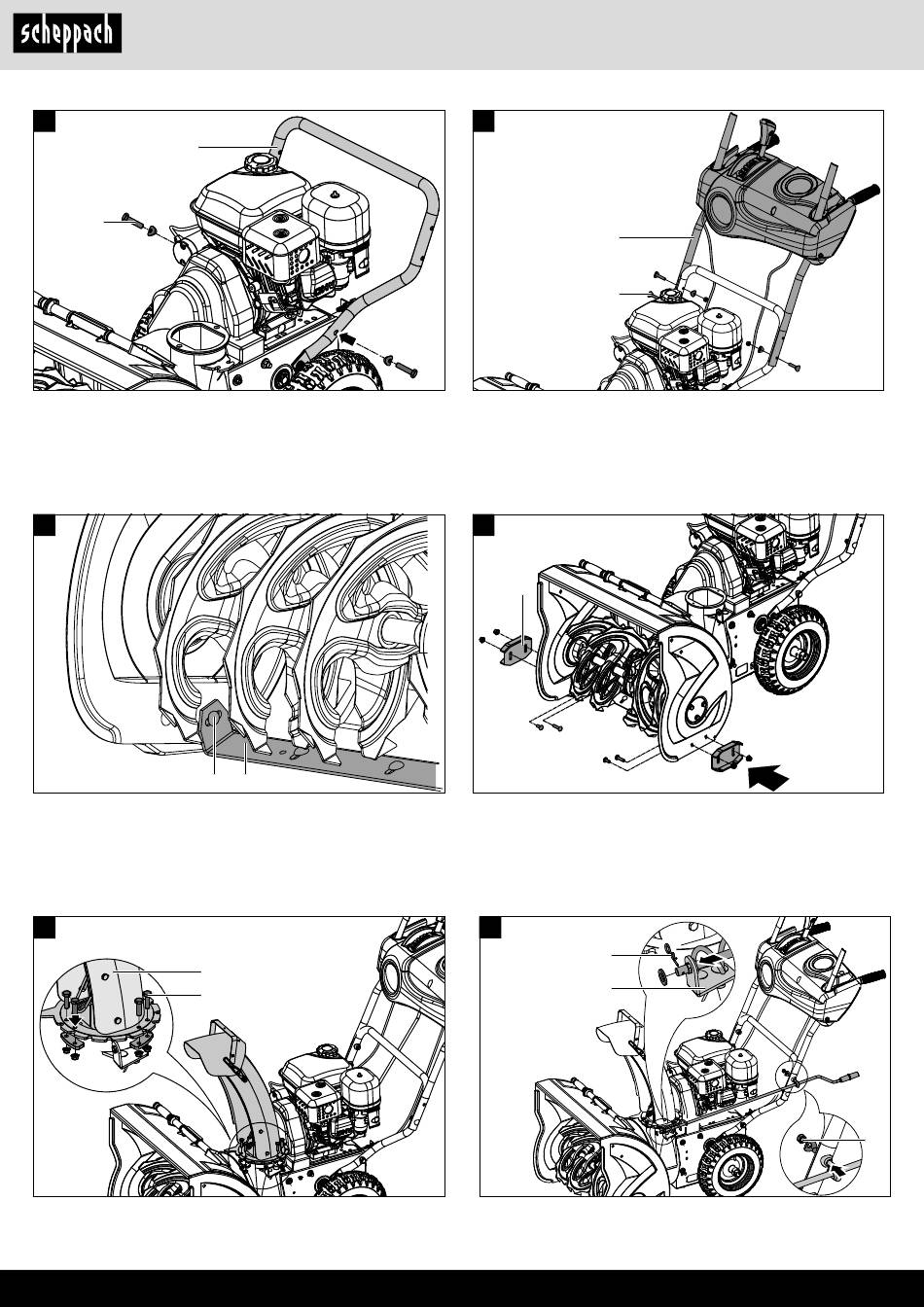 scheppach