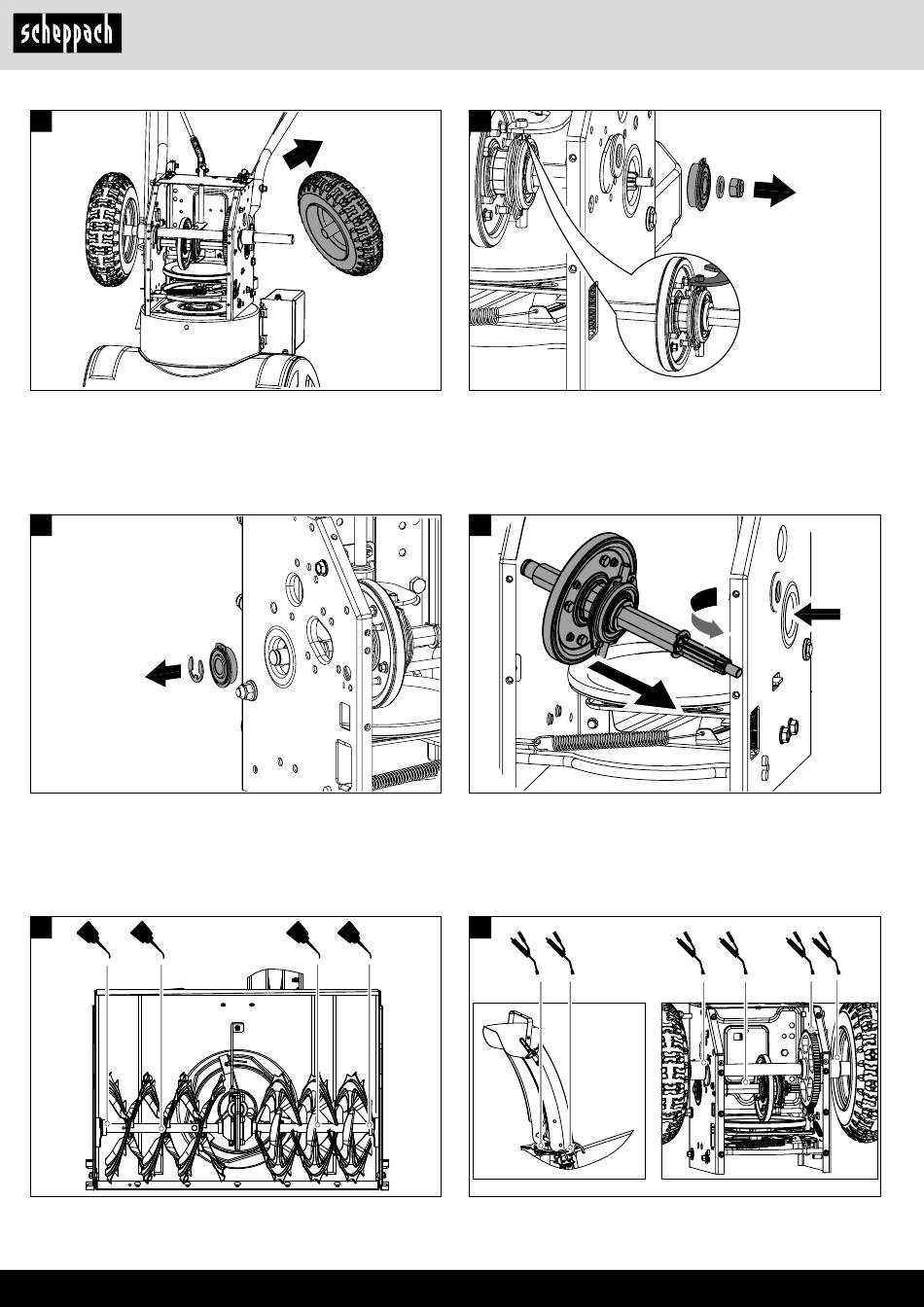 scheppach