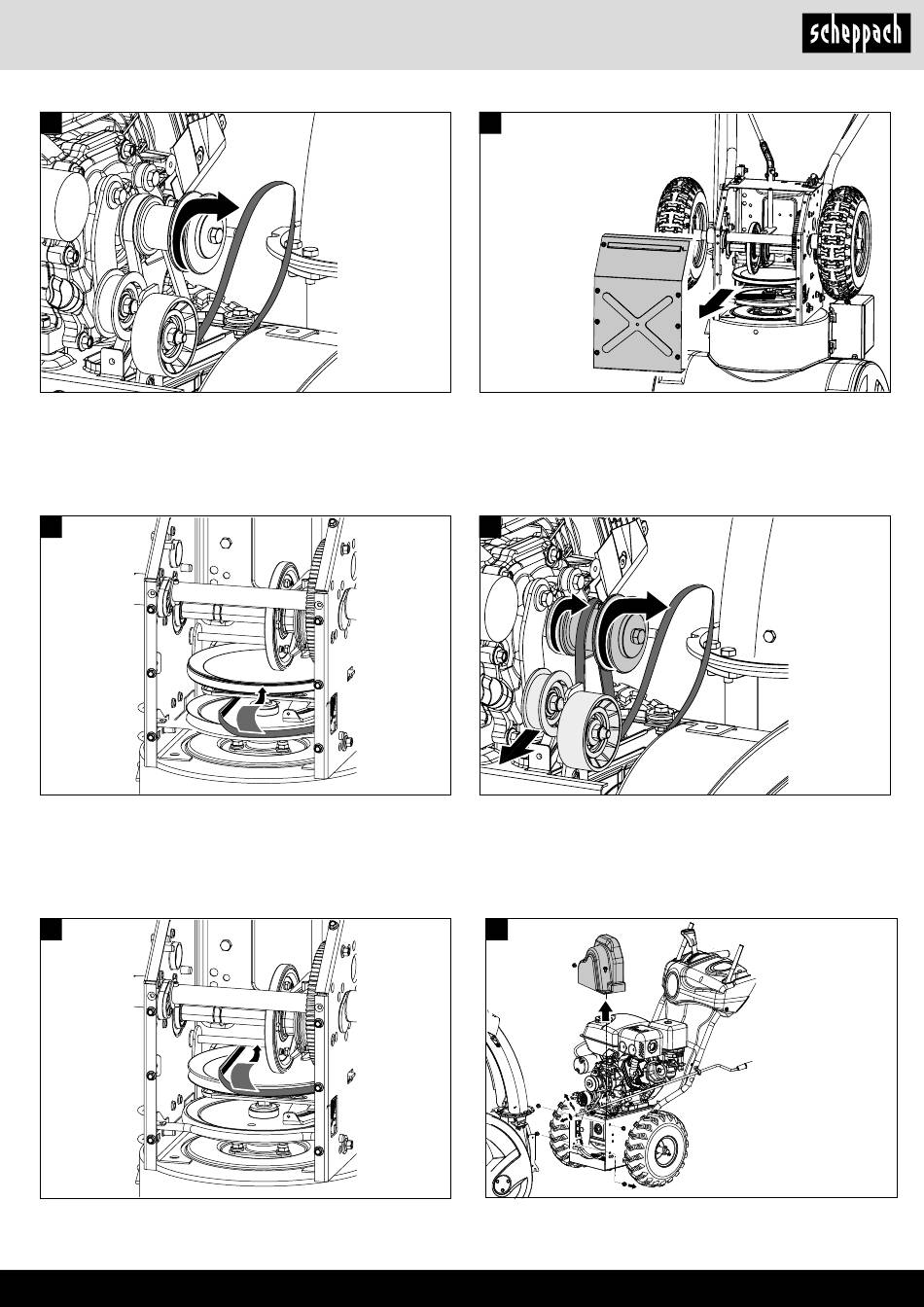 scheppach