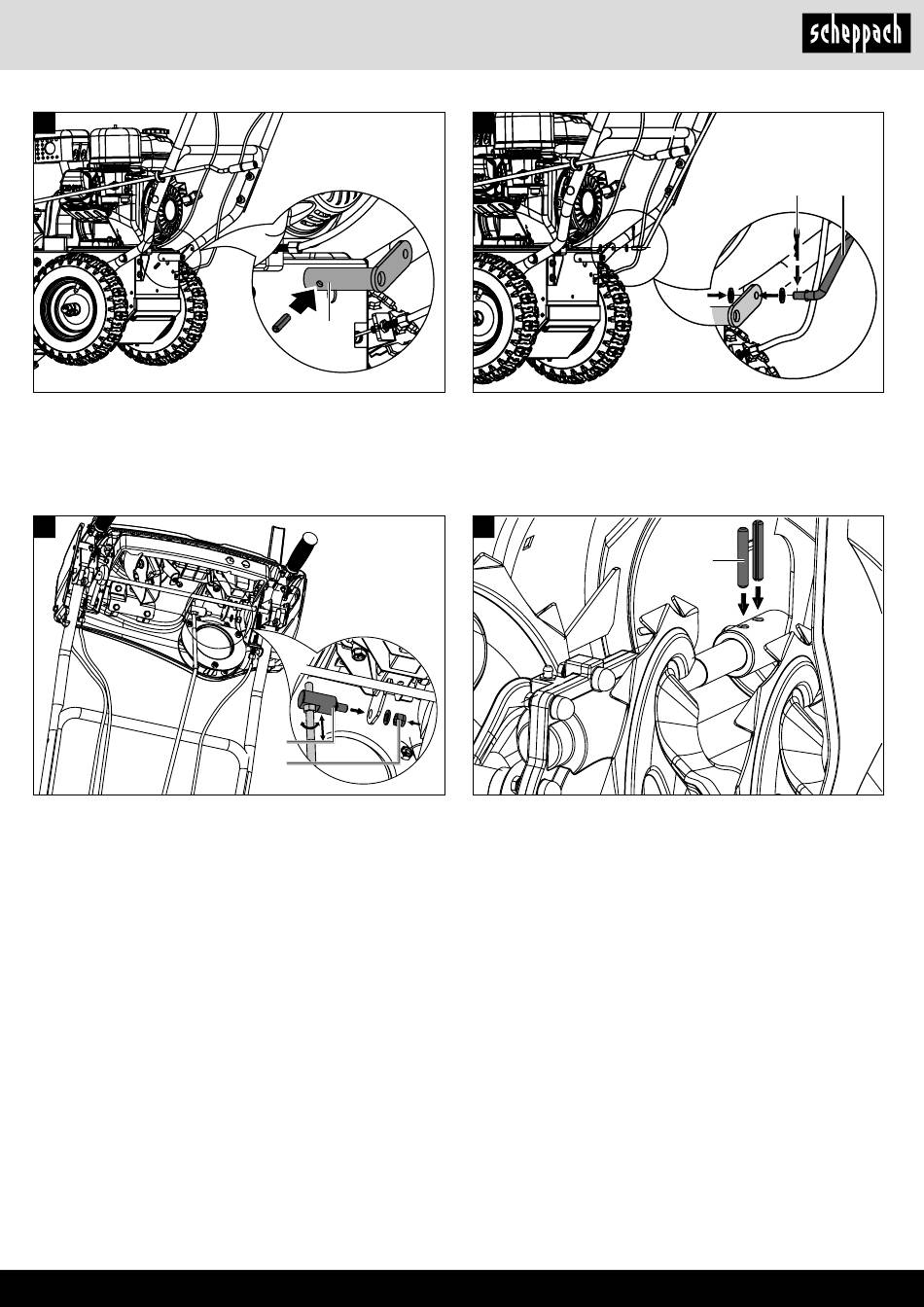 scheppach