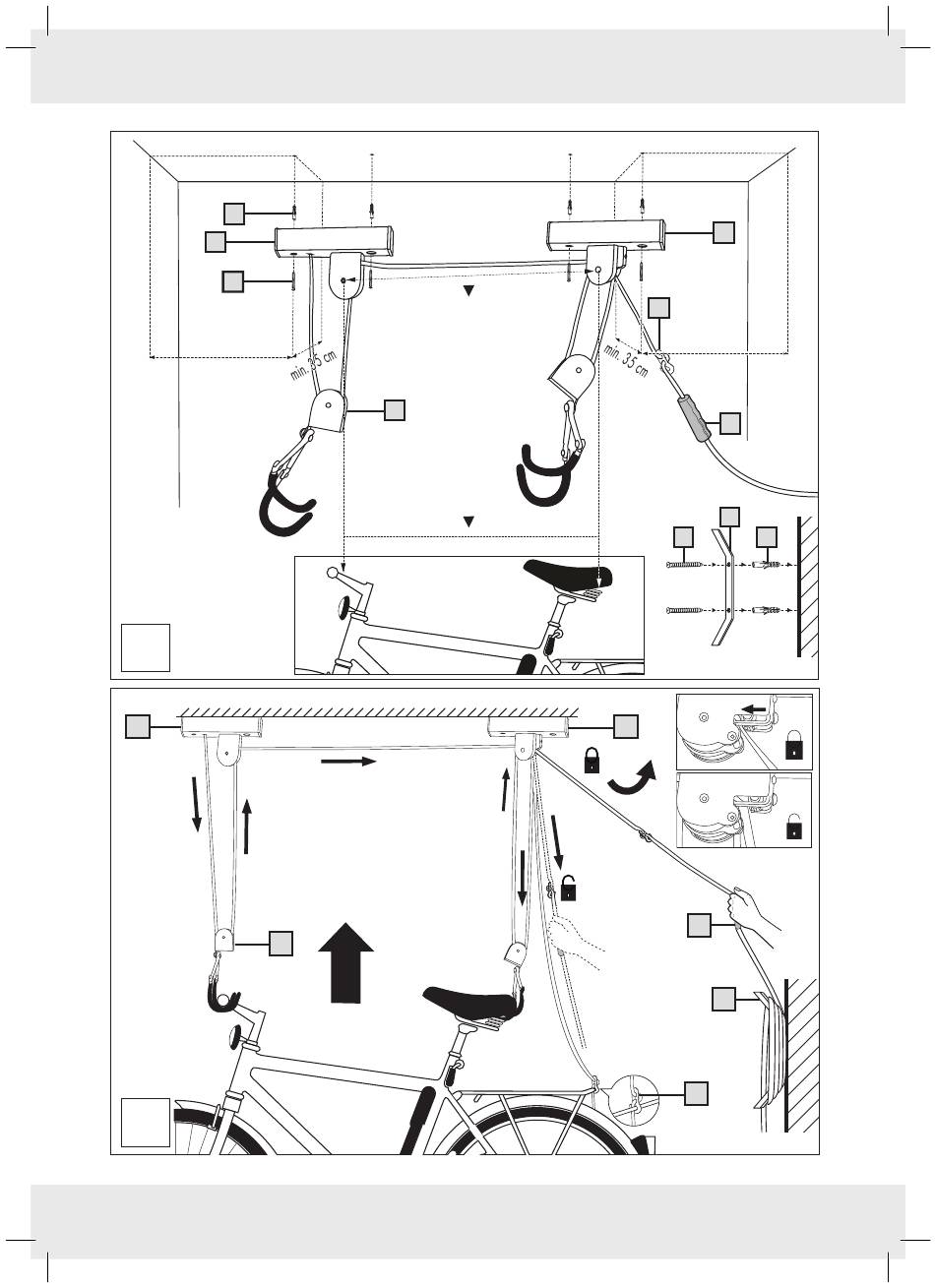 min. 35 cm

min. 35 cm