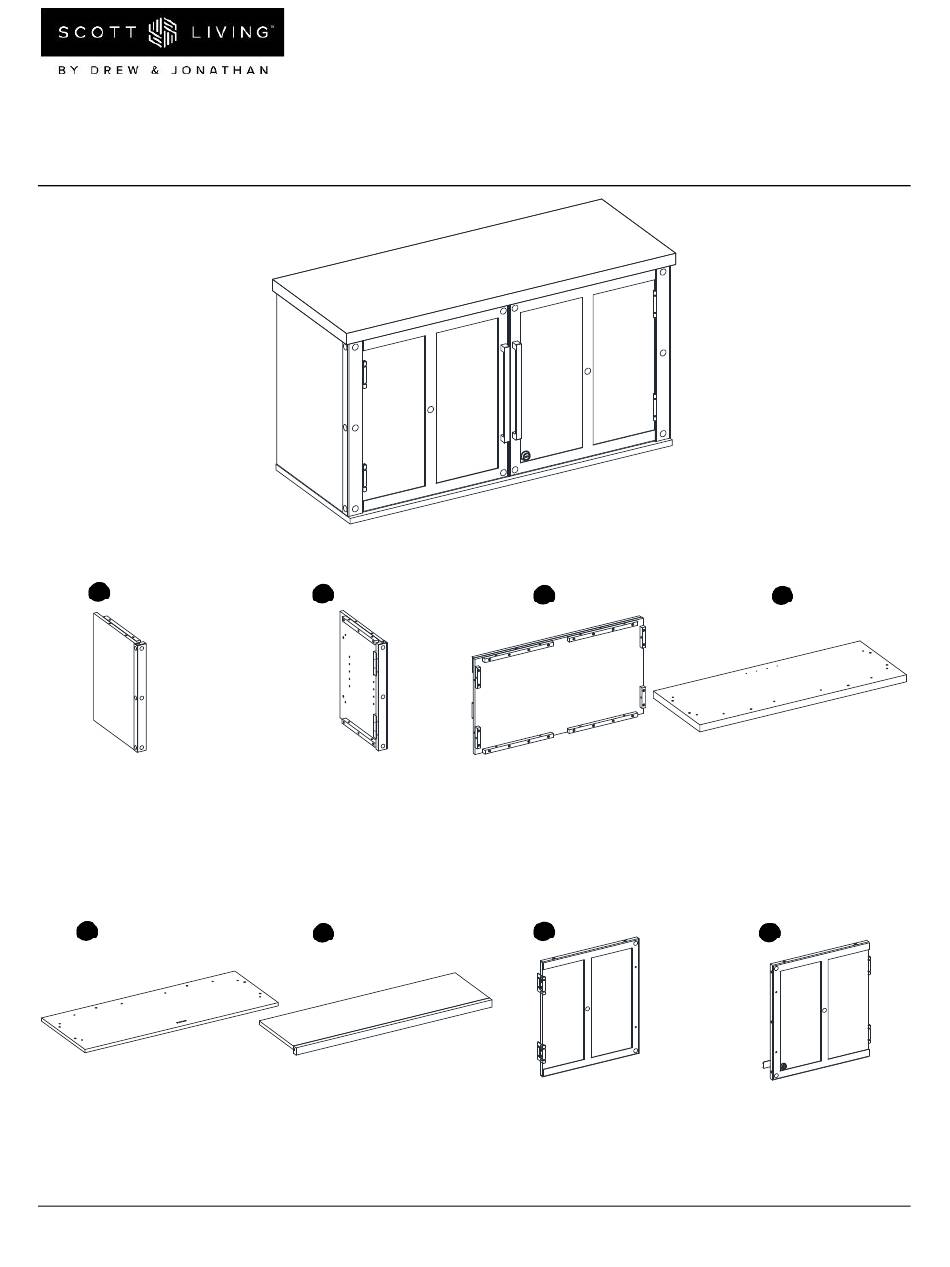 SCOTT LIVING™
BY DREW & JONATHAN