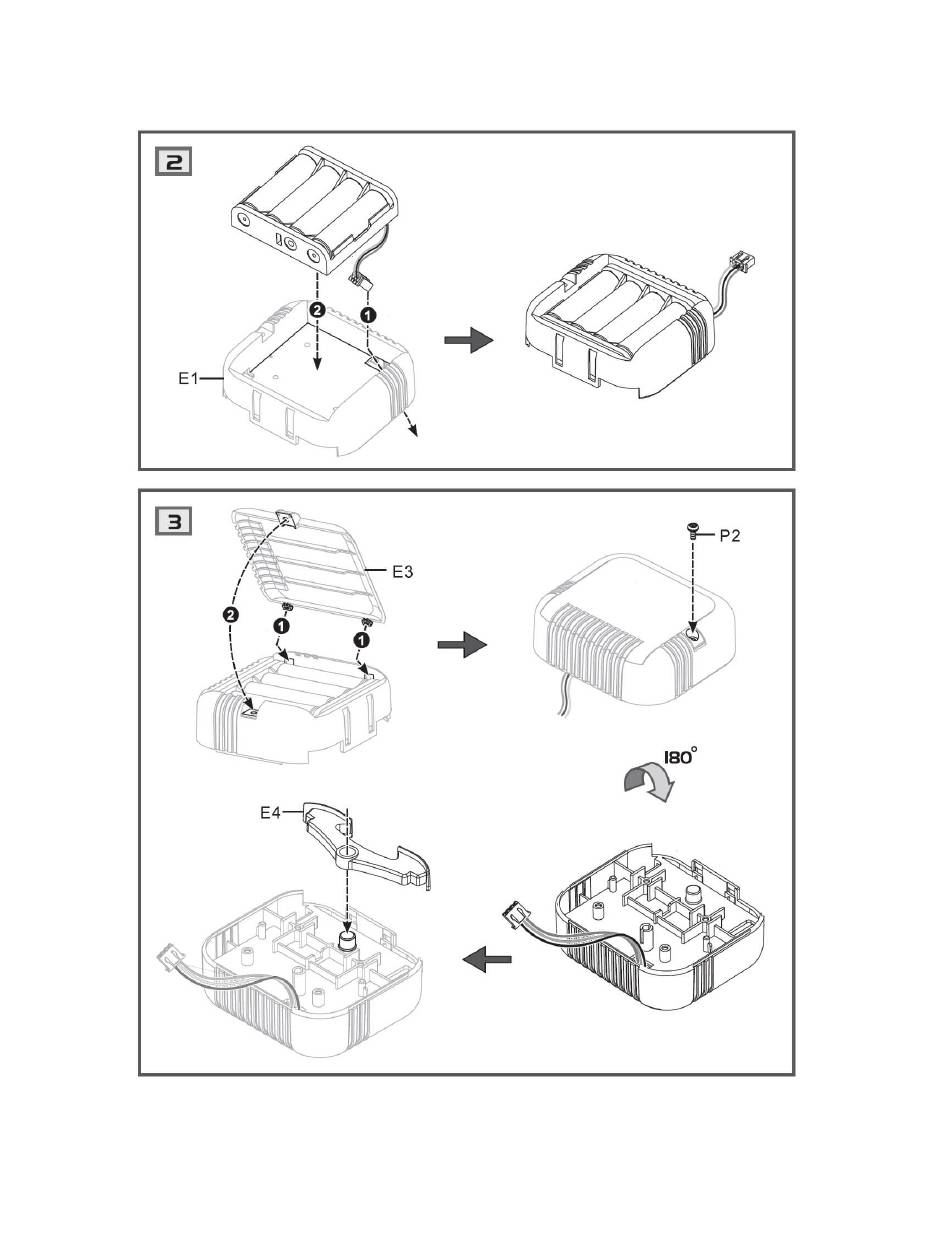 2

2
1
E1

3

E3
2
1
1

P2

180°

E4