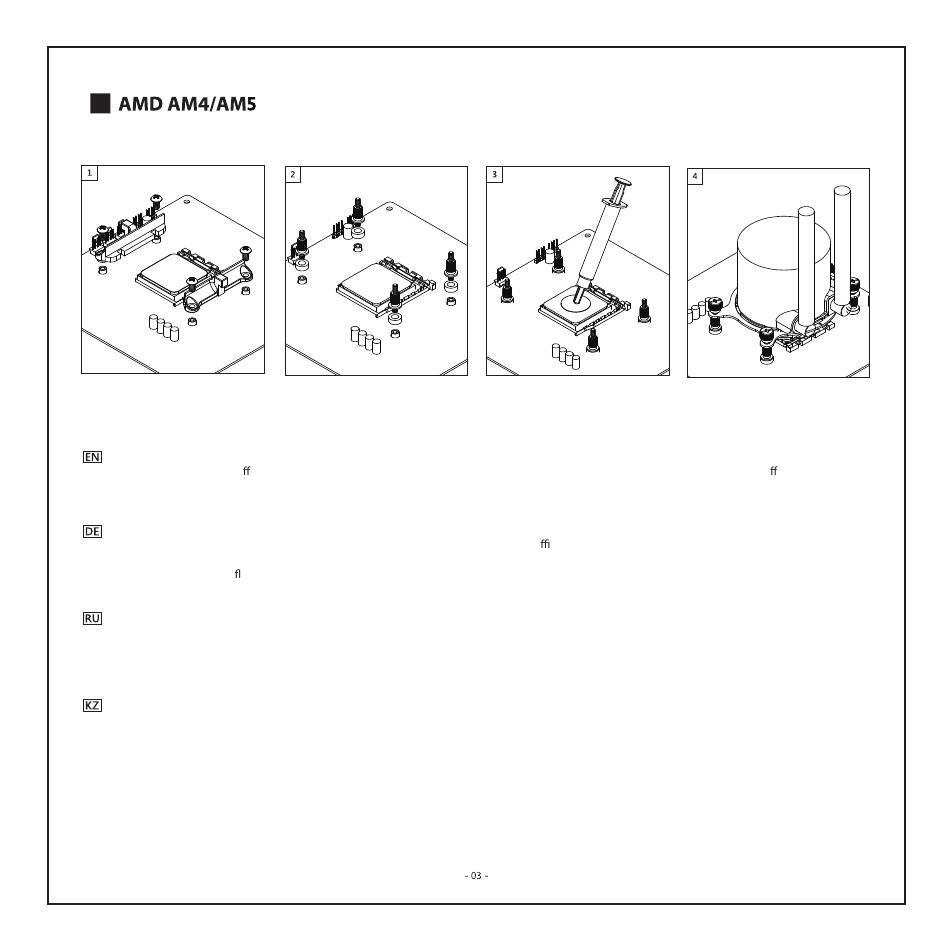 AMD AM4/AM5

1

2

3

4

EN

ff

ff

DE

ffi

fl

RU

KZ

- 03 -