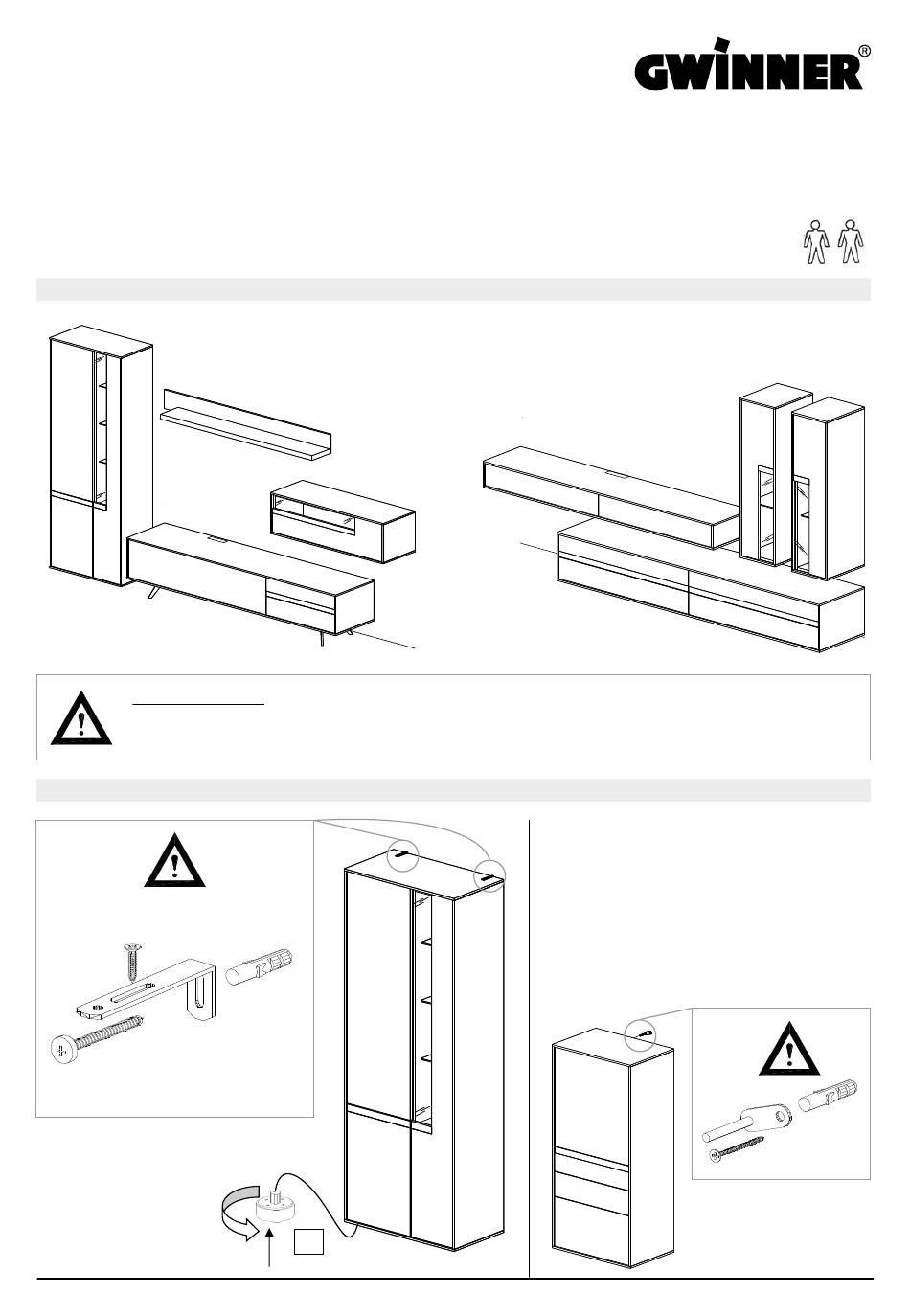 GWINNER®