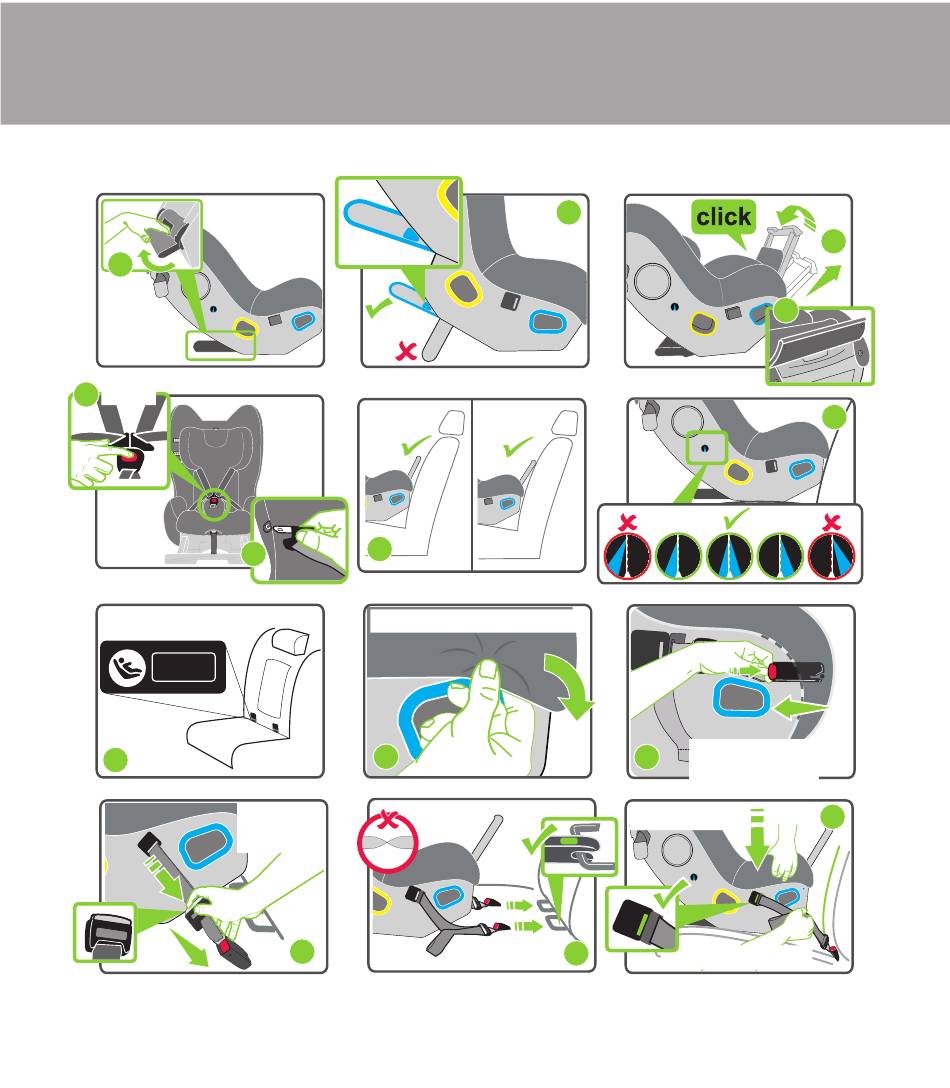 click