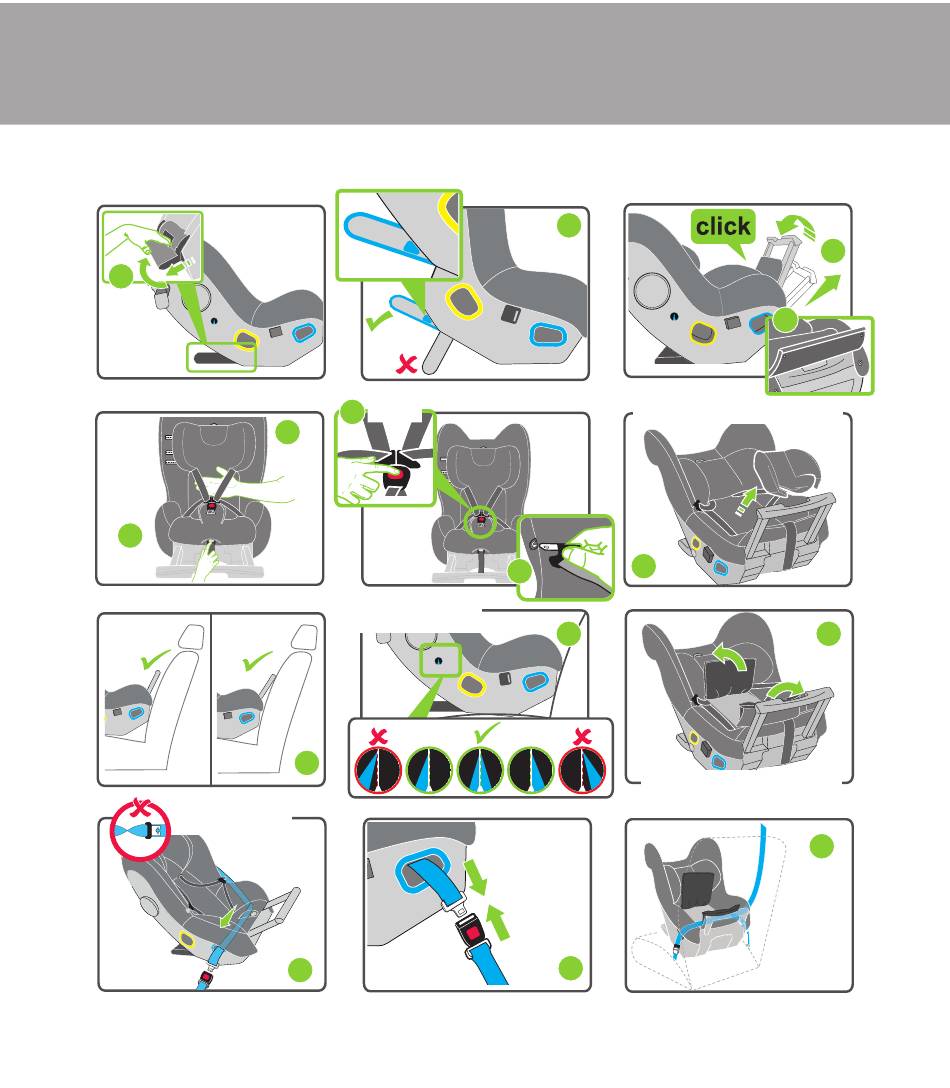 click