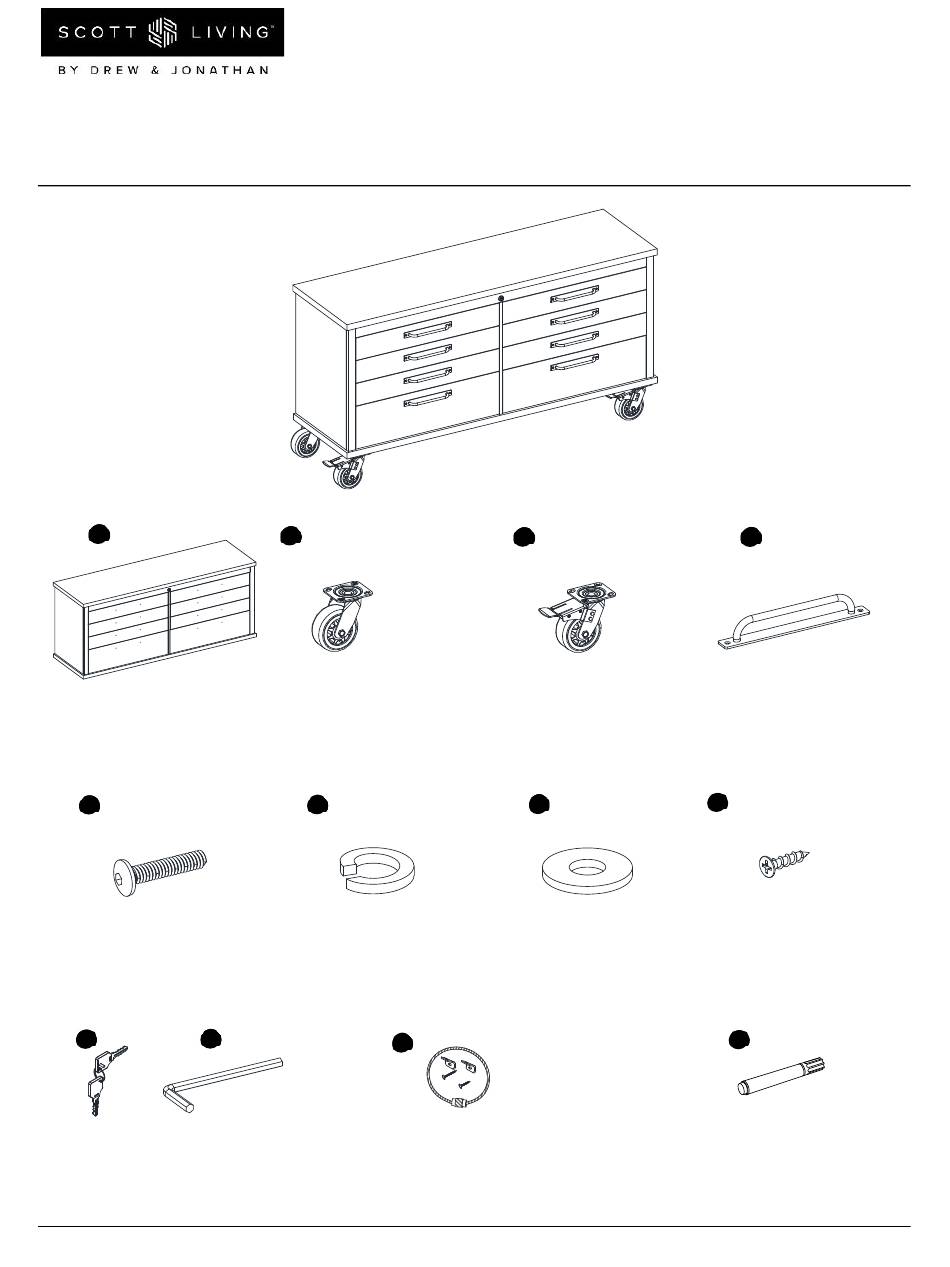 SCOTT LIVING™
BY DREW & JONATHAN