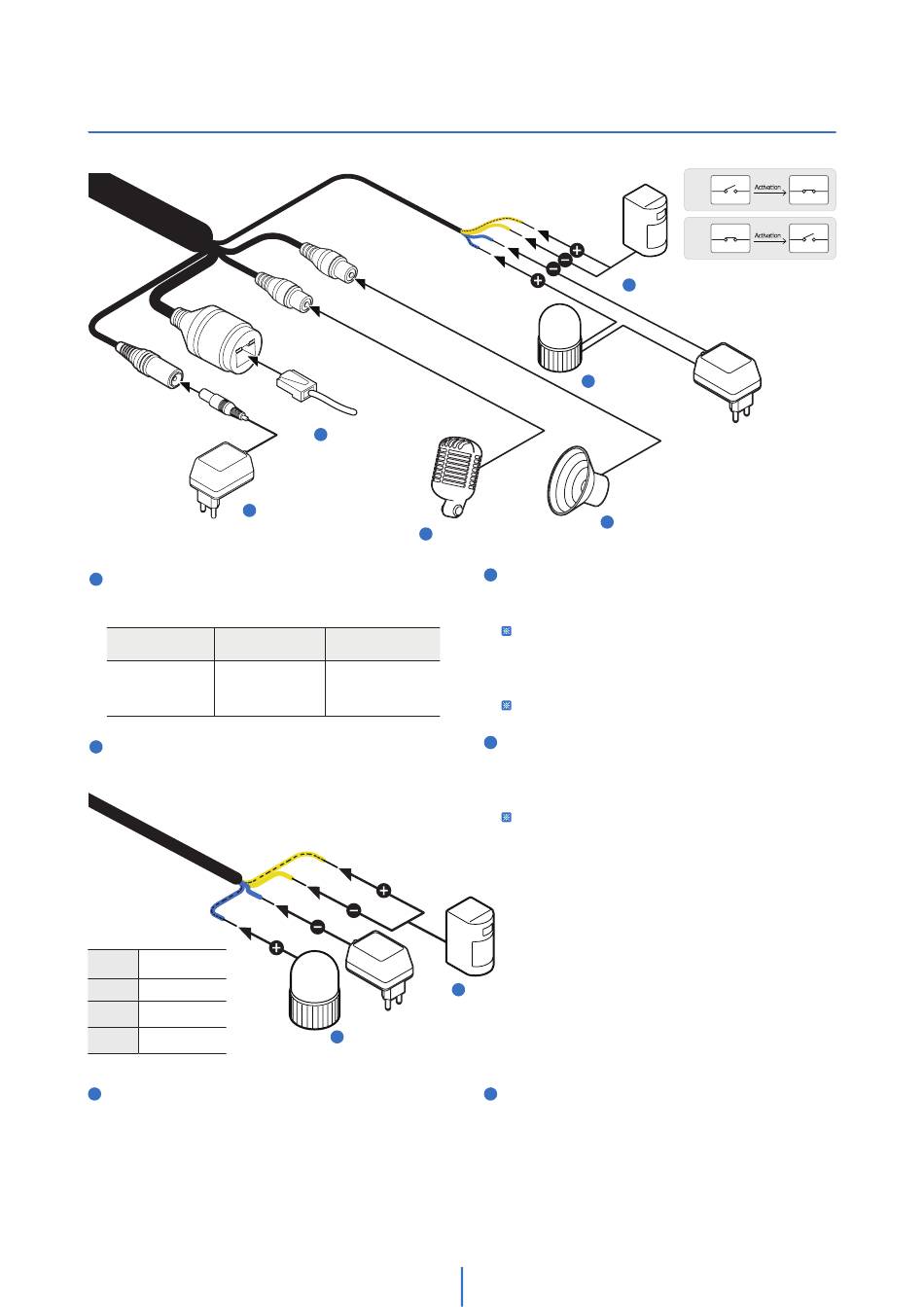 Activation

Activation