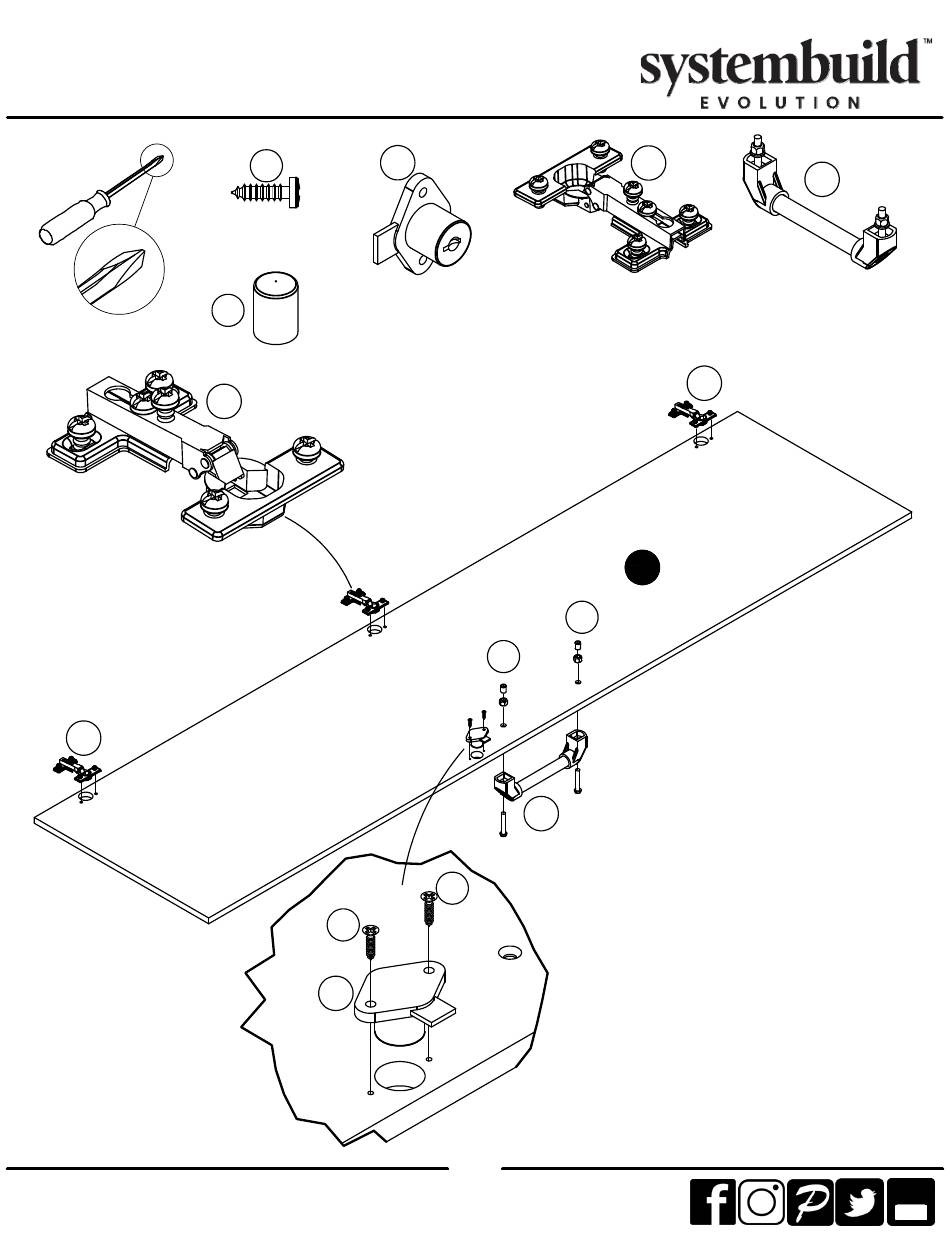 systembuild™
EVOLUTION