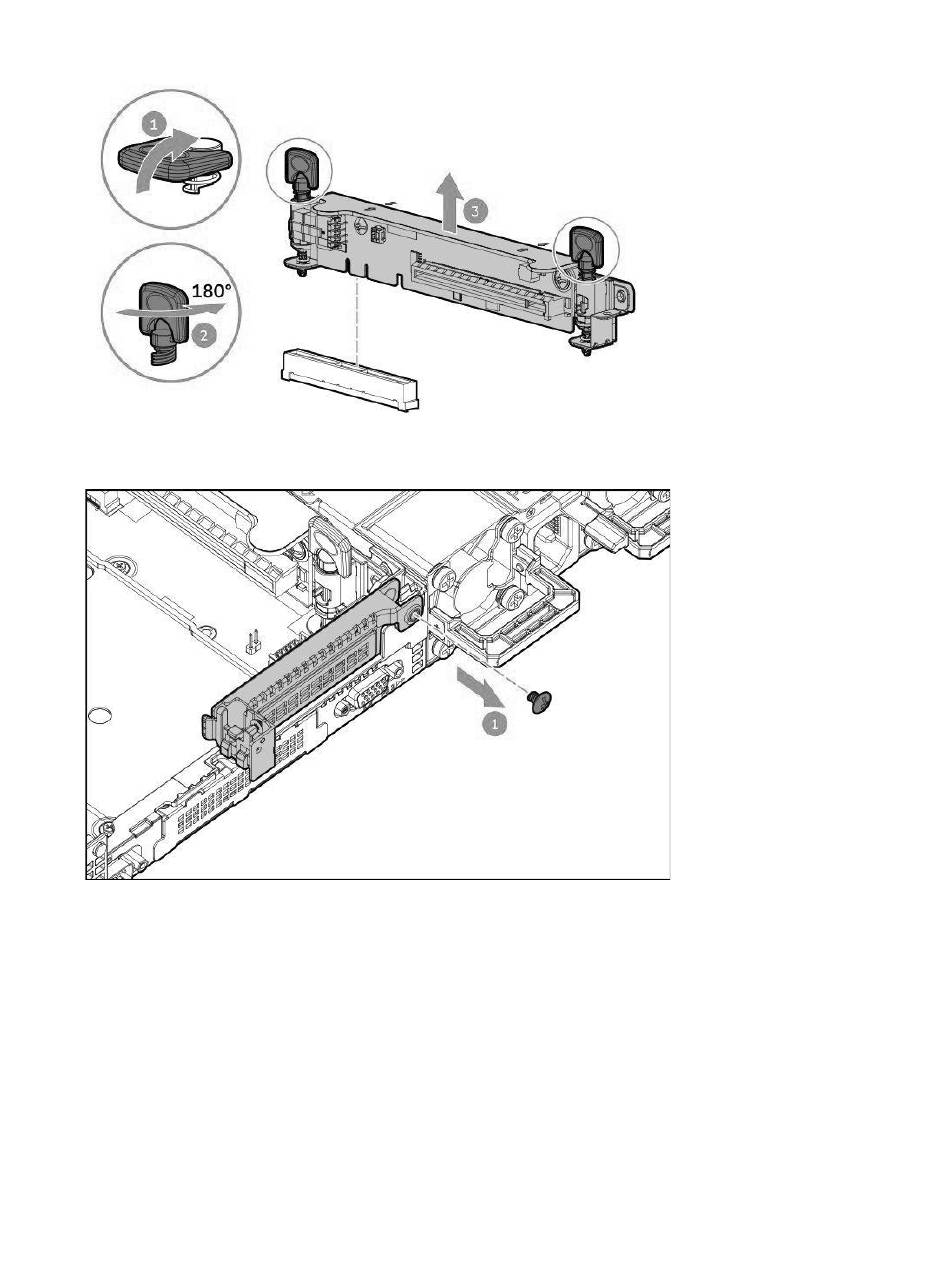 1
180°
2
3
1