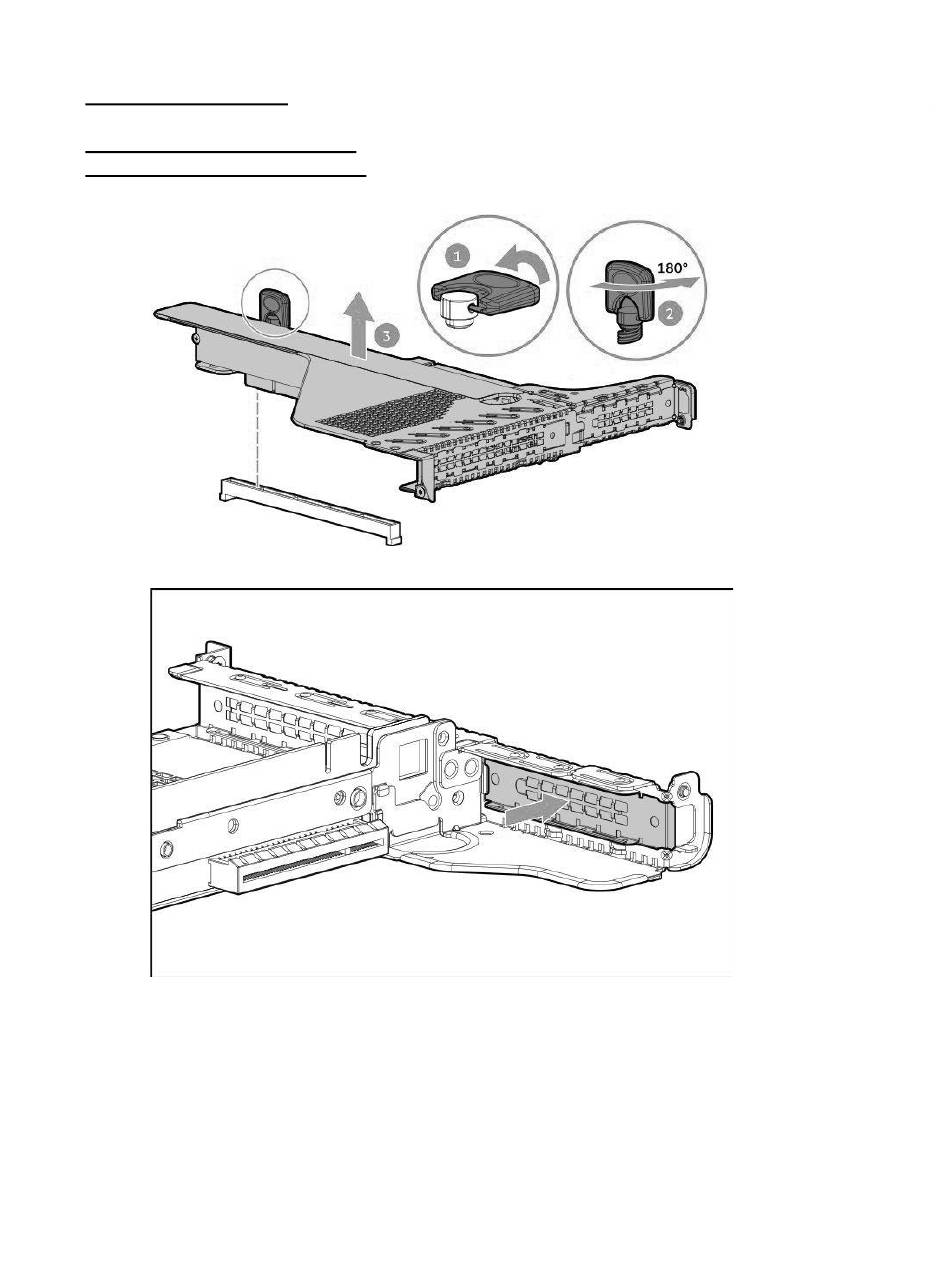 1

180°

2

3