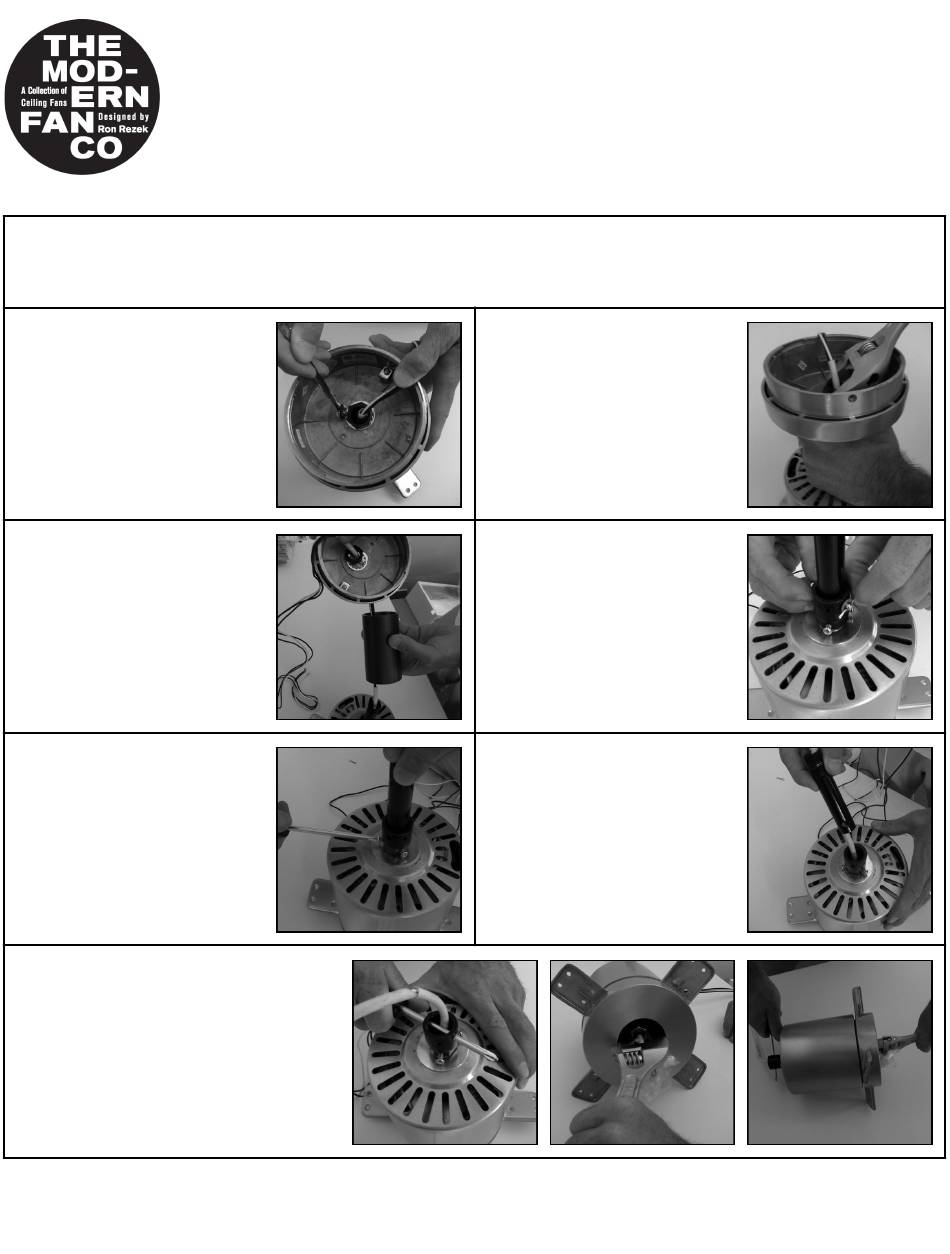 THE MOD-ERN FAN CO

A Collection of Ceiling Fans

Designed by Ron Rezek