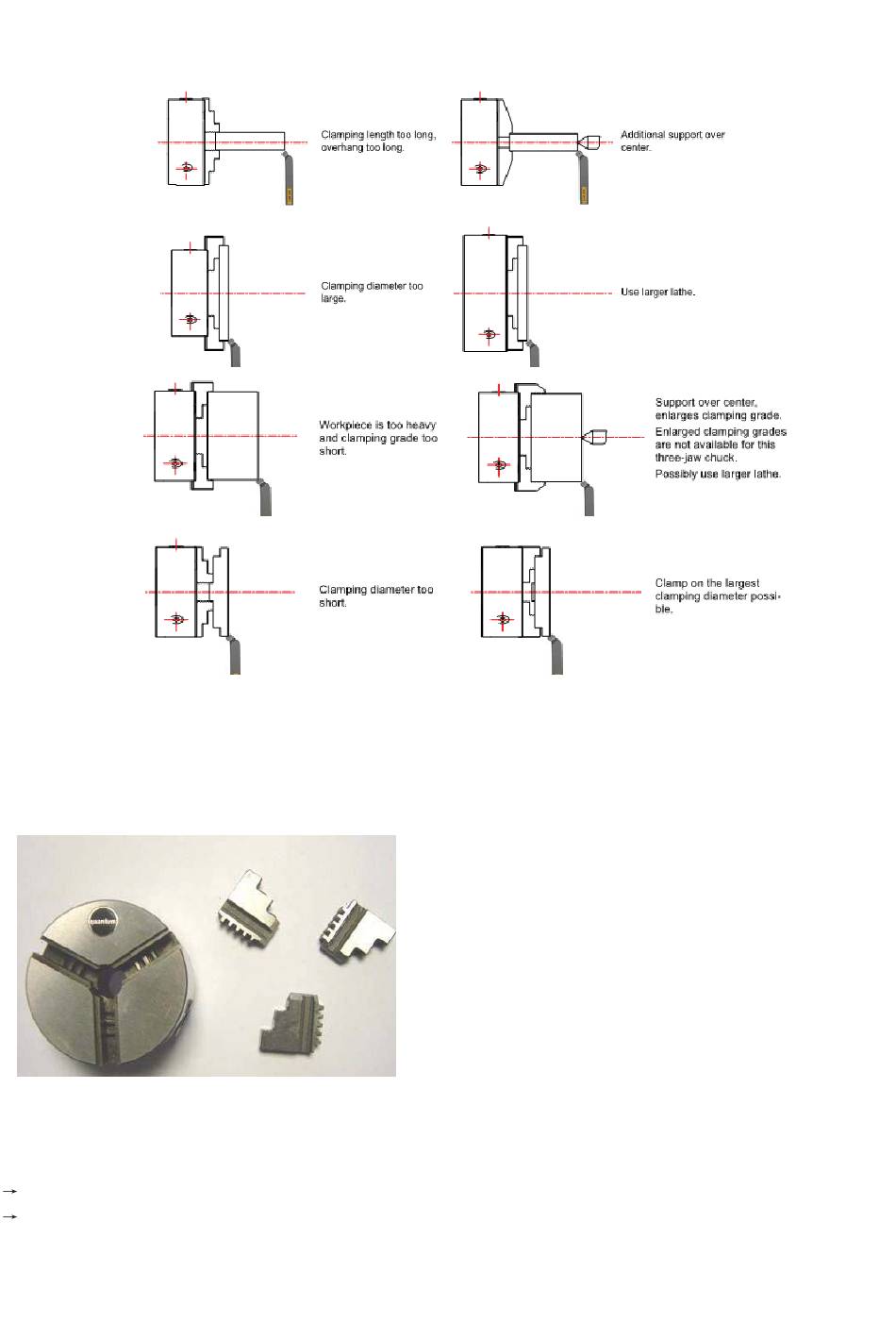 Clamping length too long, overhang too long.

Additional support over center.

Clamping diameter too large.

Use larger lathe.

Workpiece is too heavy and clamping grade too short.

Support over center, enlarges clamping grade.

Enlarged clamping grades are not available for this three-jaw chuck.

Possibly use larger lathe.

Clamping diameter too short.

Clamp on the largest clamping diameter possible.

quantum

→

→