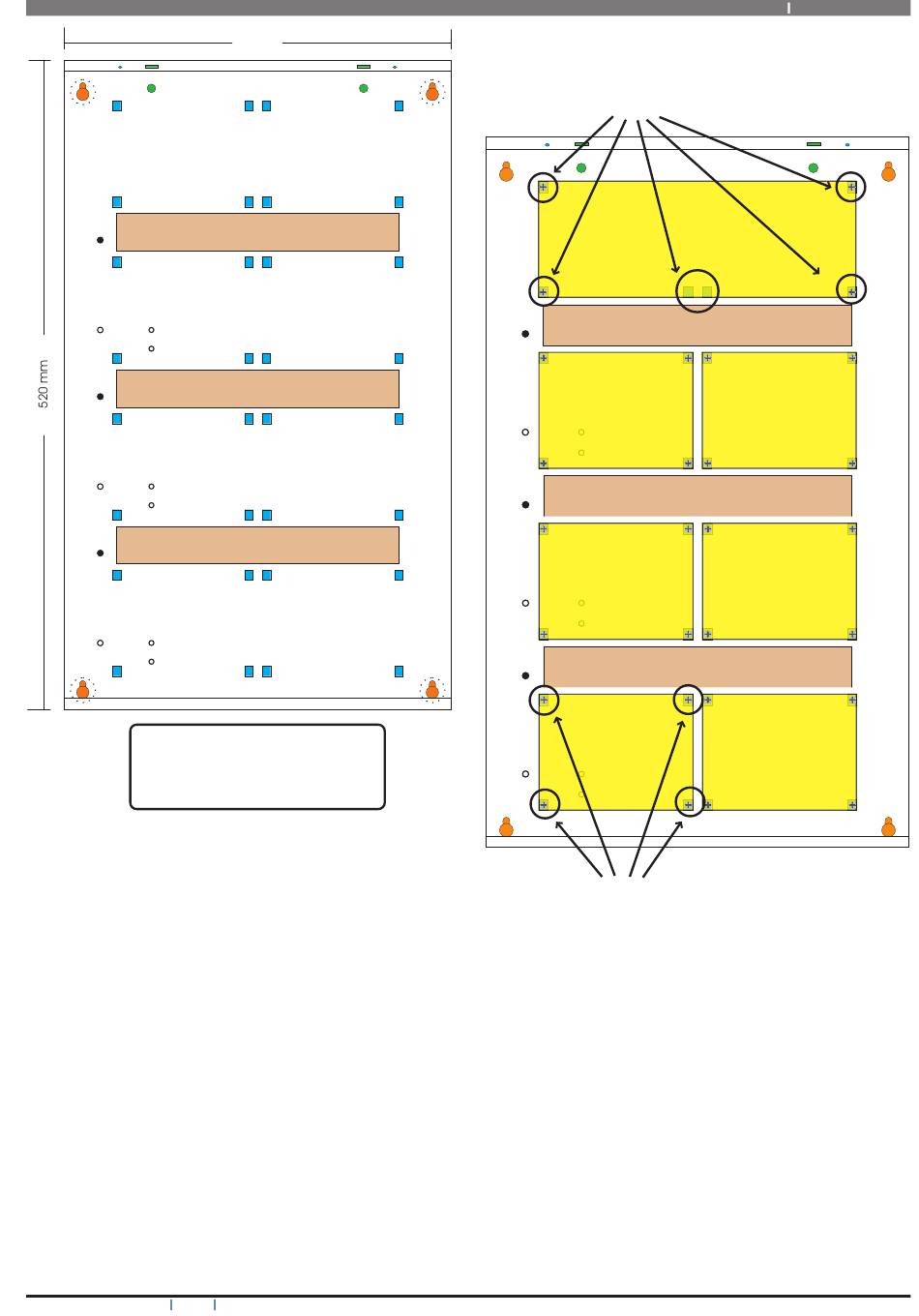 520 mm