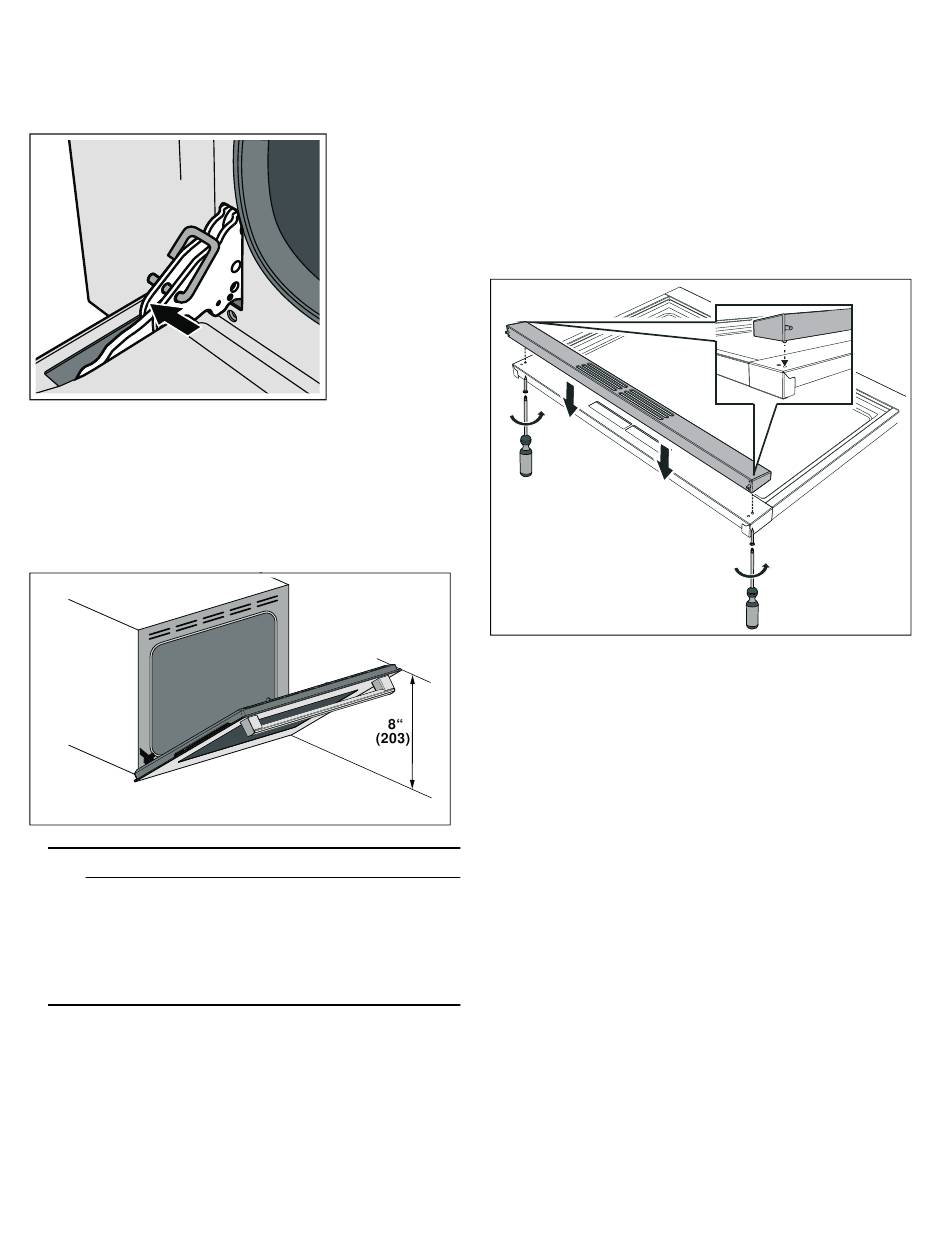 8“
(203)