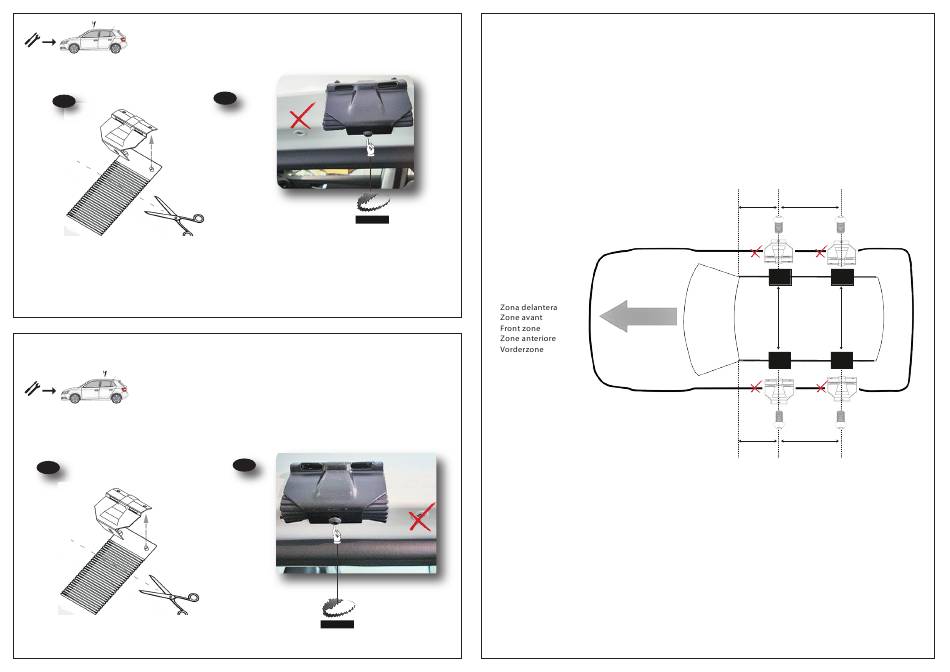 Zona delantera
Zone avant
Front zone
Zone anteriore
Vorderzone