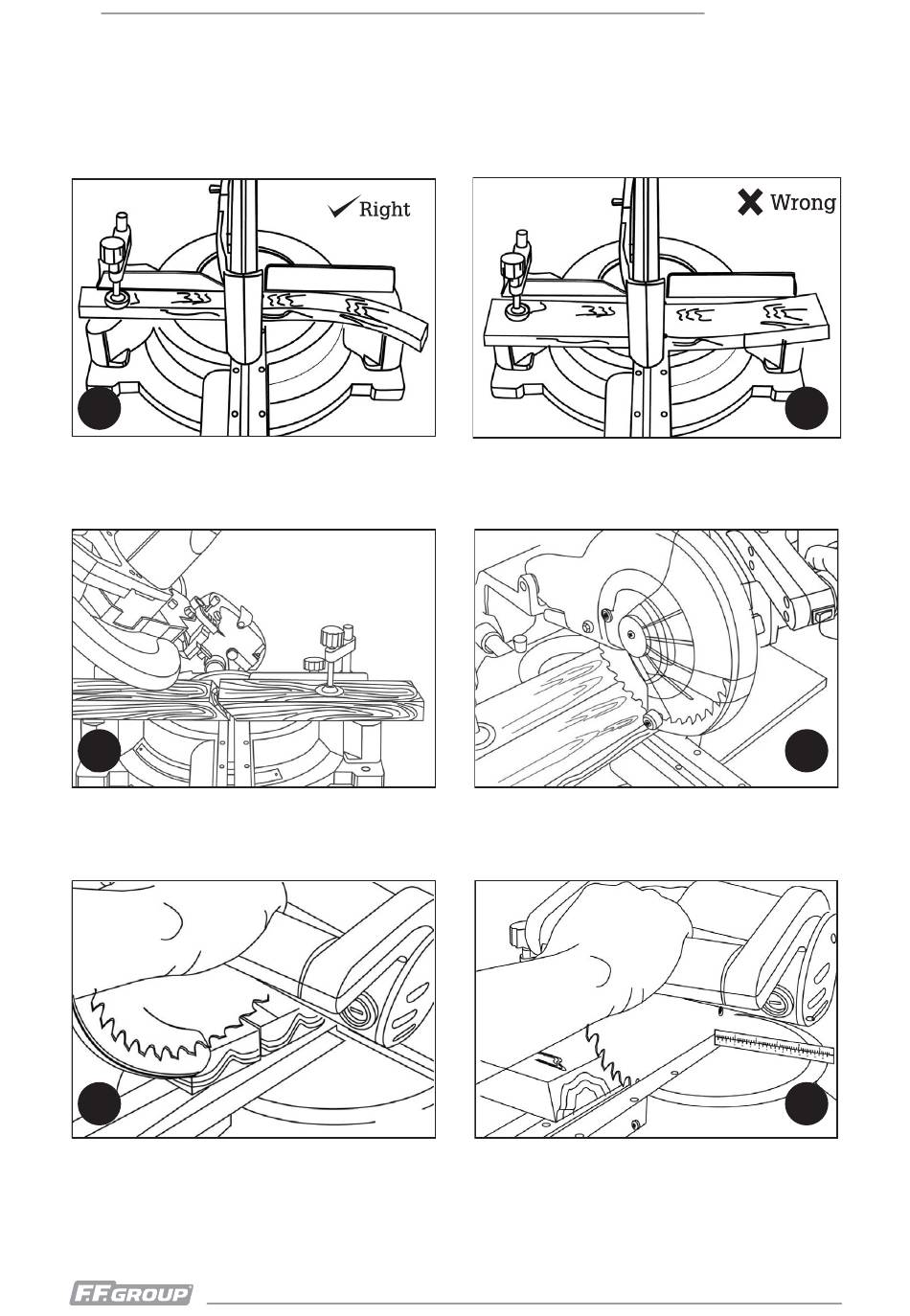 Right

Wrong

F.F.GROUP