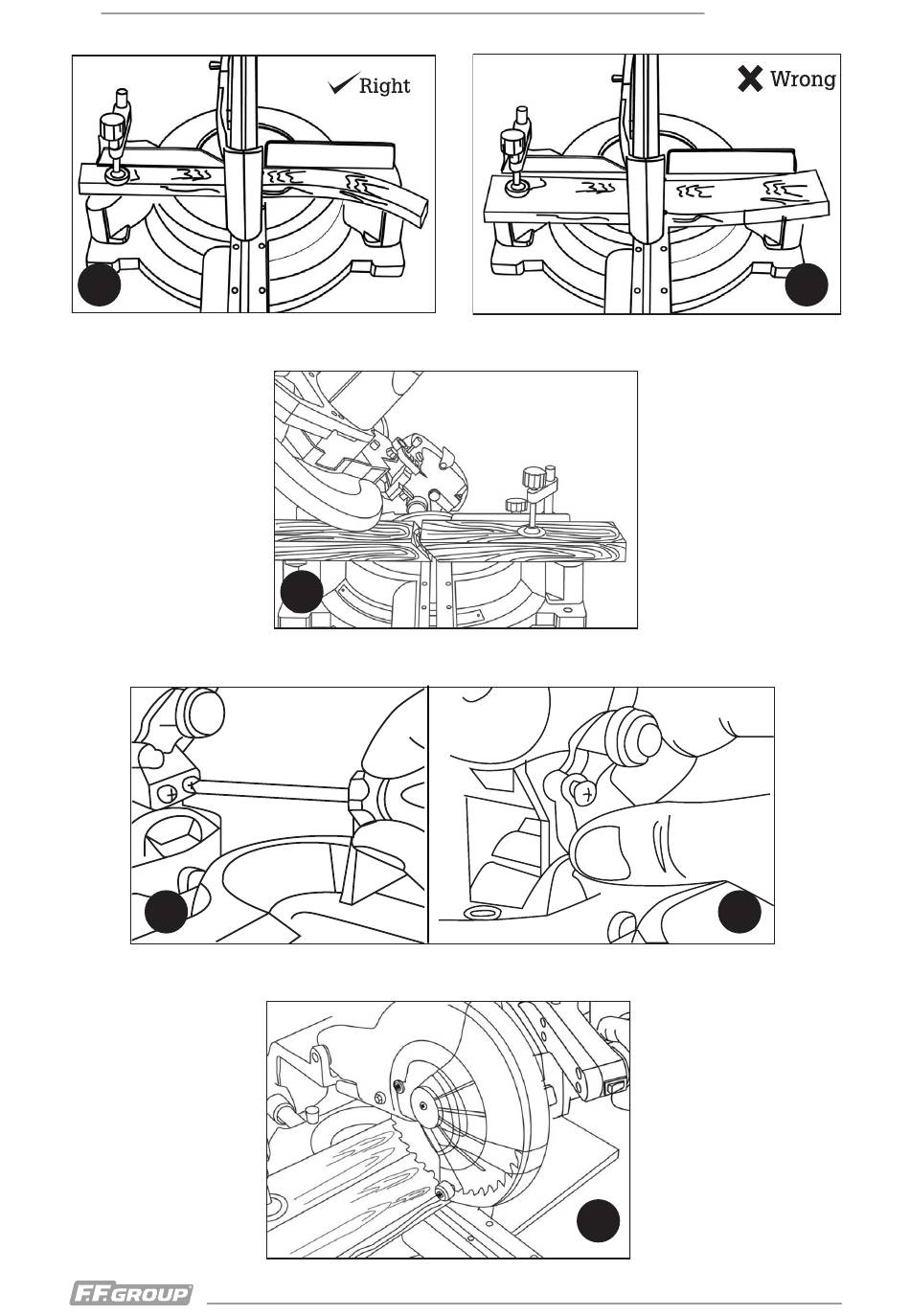 Right

Wrong

F.F.GROUP