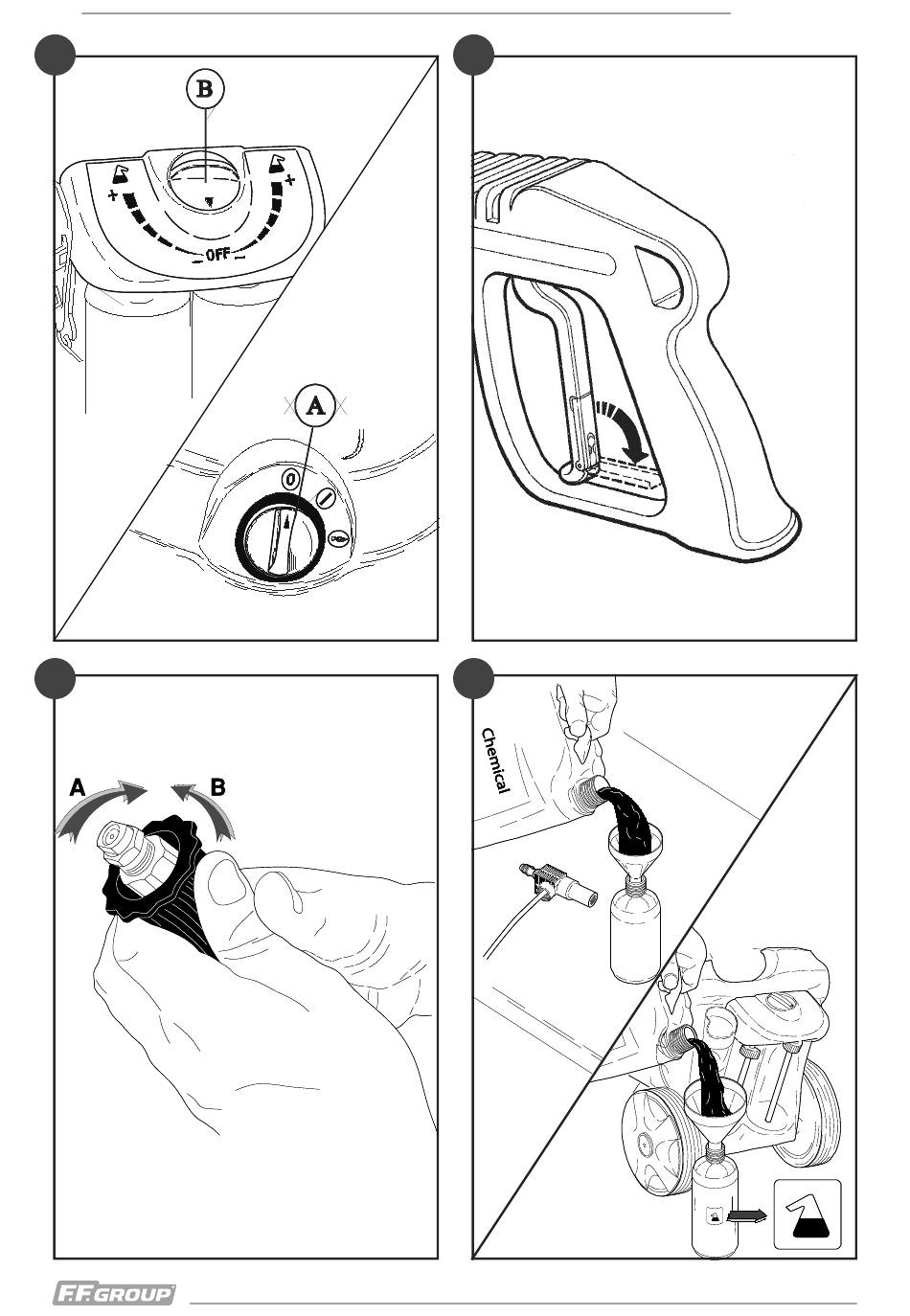 B
+
+
OFF
A
0
A
B
Chemical
F.F.GROUP