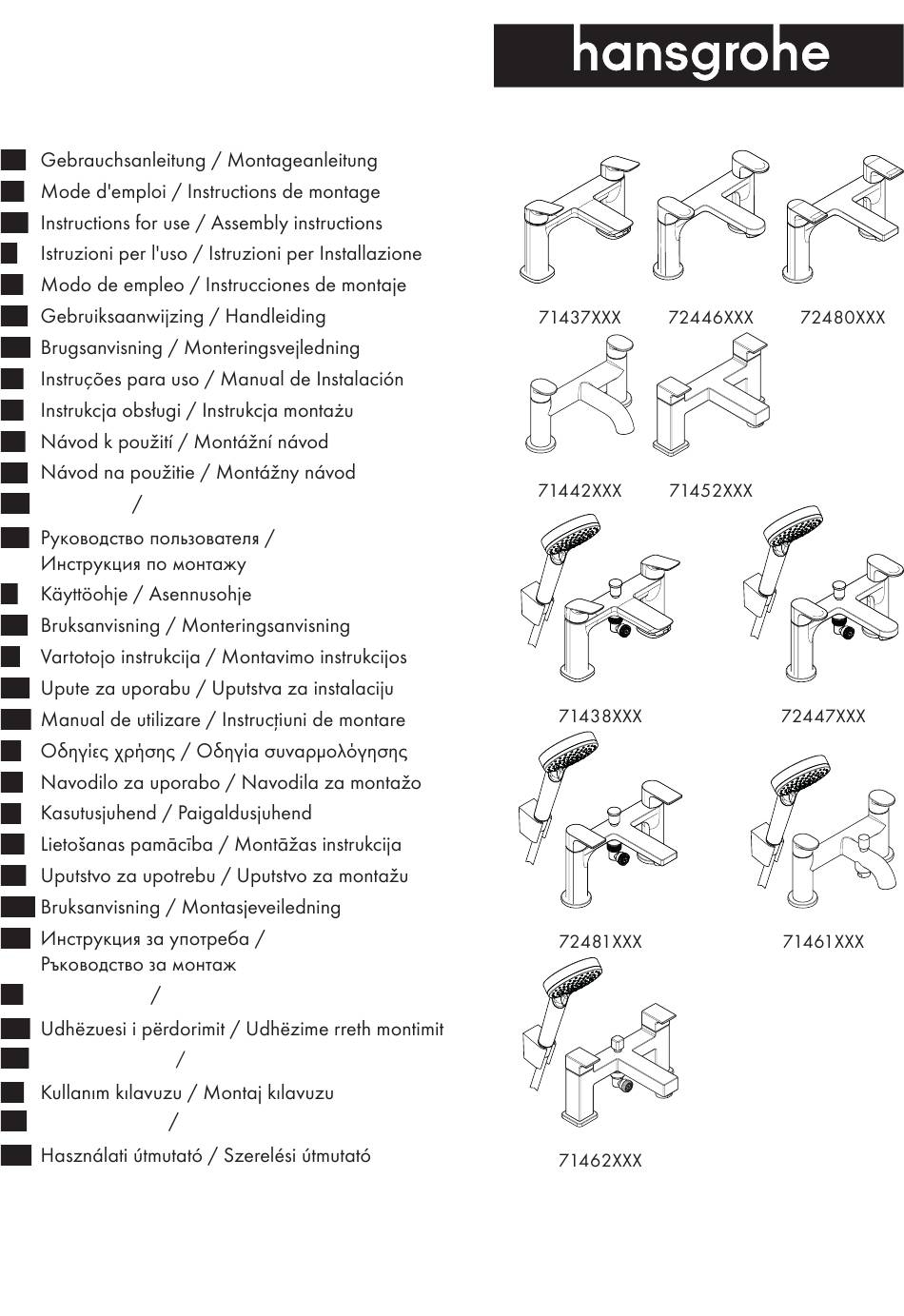 hansgrohe

Gebrauchsanleitung / Montageanleitung
Mode d'emploi / Instructions de montage
Instructions for use / Assembly instructions
Istruzioni per l'uso / Istruzioni per Installazione
Modo de empleo / Instrucciones de montaje
Gebruiksaanwijzing / Handleiding
Brugsanvisning / Monteringsvejledning
Instruções para uso / Manual de Instalación
Instrukcja obsługi / Instrukcja montażu
Návod k použití / Montážní návod
Návod na použitie / Montážny návod
/
Руководство пользователя / Инструкция по монтажу
Käyttöohje / Asennusohje
Bruksanvisning / Monteringsanvisning
Vartotojo instrukcija / Montavimo instrukcijos
Upute za uporabu / Uputstva za instalaciju
Manual de utilizare / Instrucțiuni de montare
Οδηγίες χρήσης / Οδηγία συναρμολόγησης
Navodilo za uporabo / Navodila za montažo
Kasutusjuhend / Paigaldusjuhend
Lietošanas pamācība / Montāžas instrukcija
Uputstvo za upotrebu / Uputstvo za montažu
Bruksanvisning / Montasjeveiledning
Инструкция за употреба / Ръководство за монтаж
/
Udhëzuesi i përdorimit / Udhëzime rreth montimit
/
Kullanım kılavuzu / Montaj kılavuzu
/
Használati útmutató / Szerelési útmutató

71437XXX
72446XXX
72480XXX
71442XXX
71452XXX
71438XXX
72447XXX
72481XXX
71461XXX
71462XXX