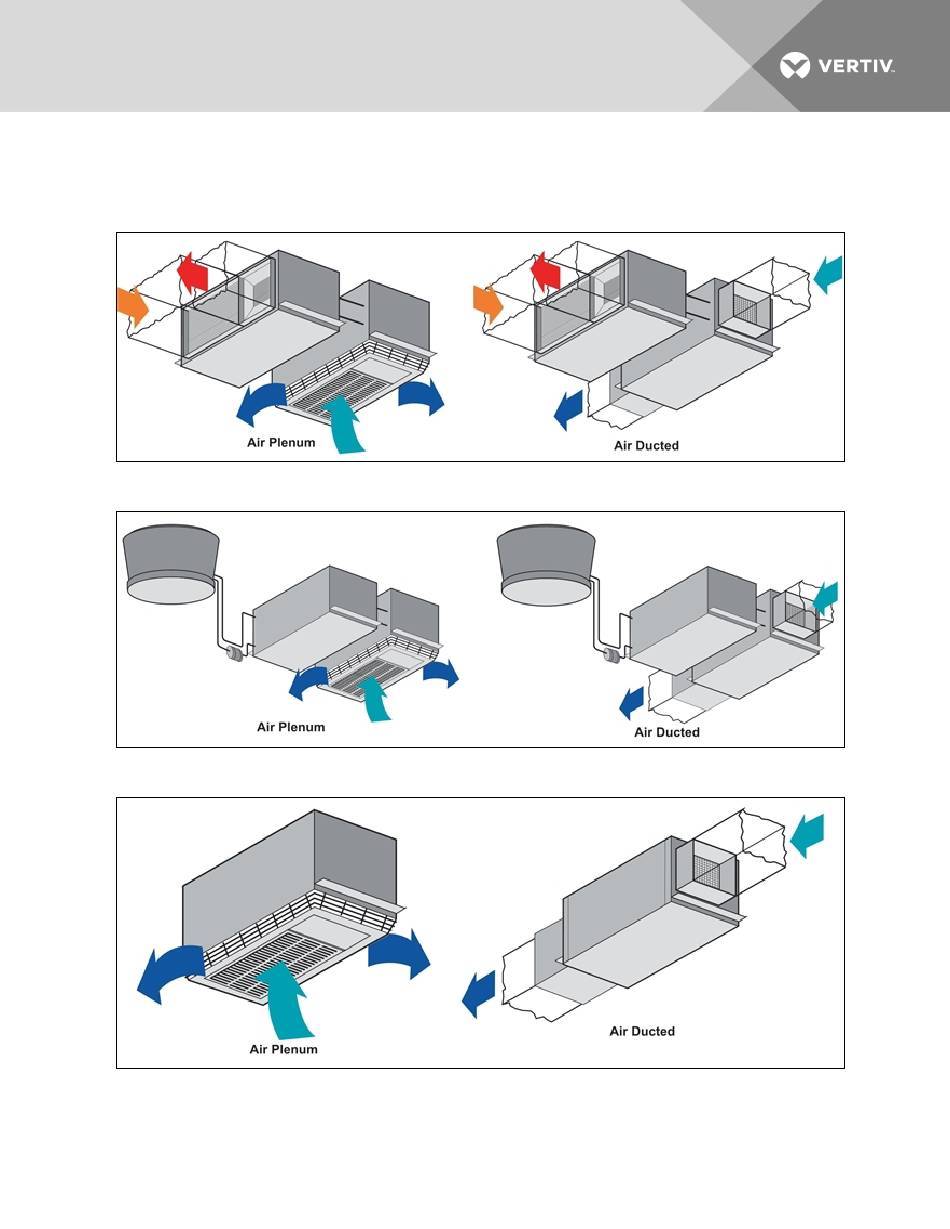 VERTIV.

Air Plenum

Air Ducted

Air Plenum

Air Ducted

Air Plenum

Air Ducted