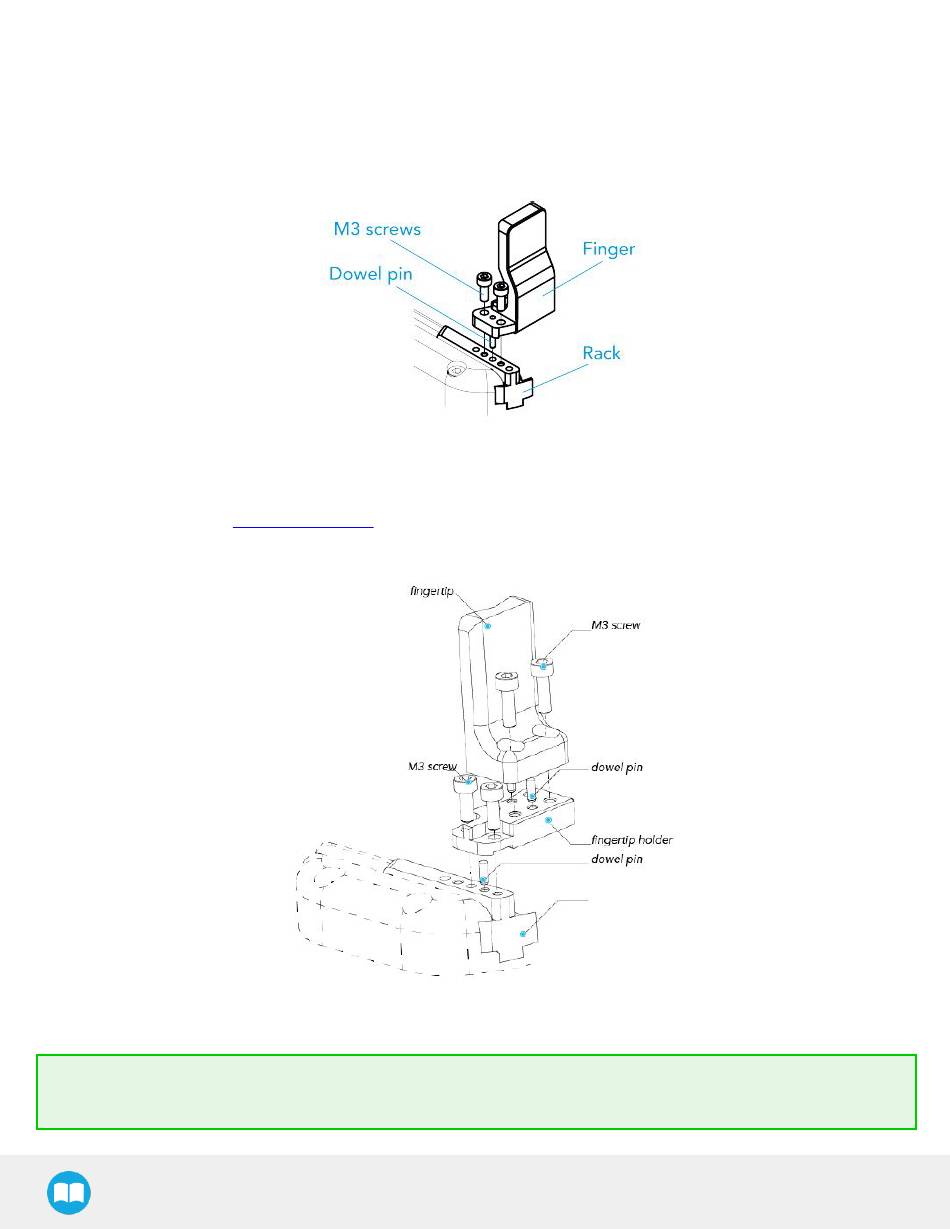 M3 screws

Finger

Dowel pin

Rack

fingertip

M3 screw

M3 screw

dowel pin

fingertip holder

dowel pin