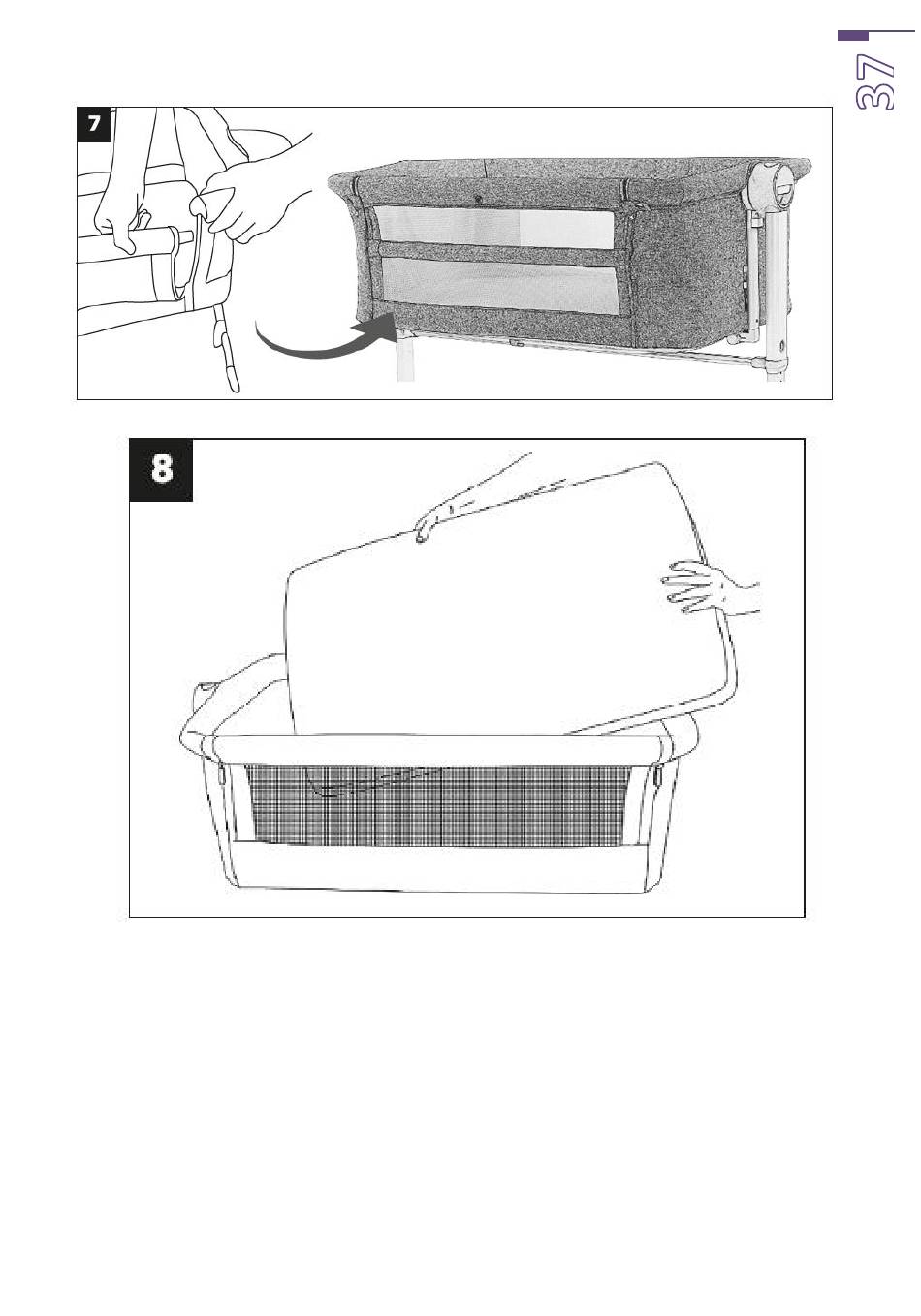 37

7

8