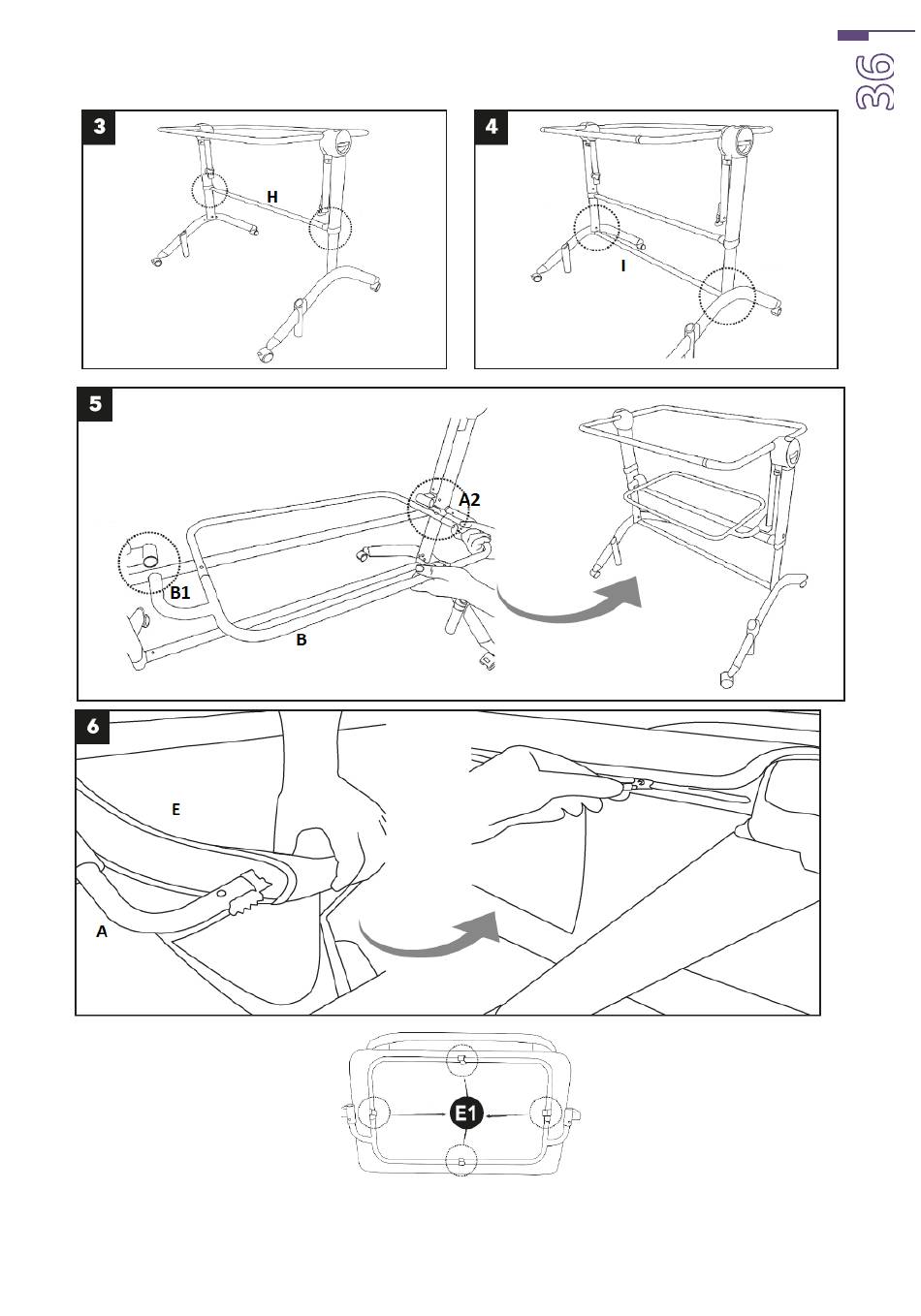 36

3

H

4

I

5

A2

B1

B

6

E

A

E1