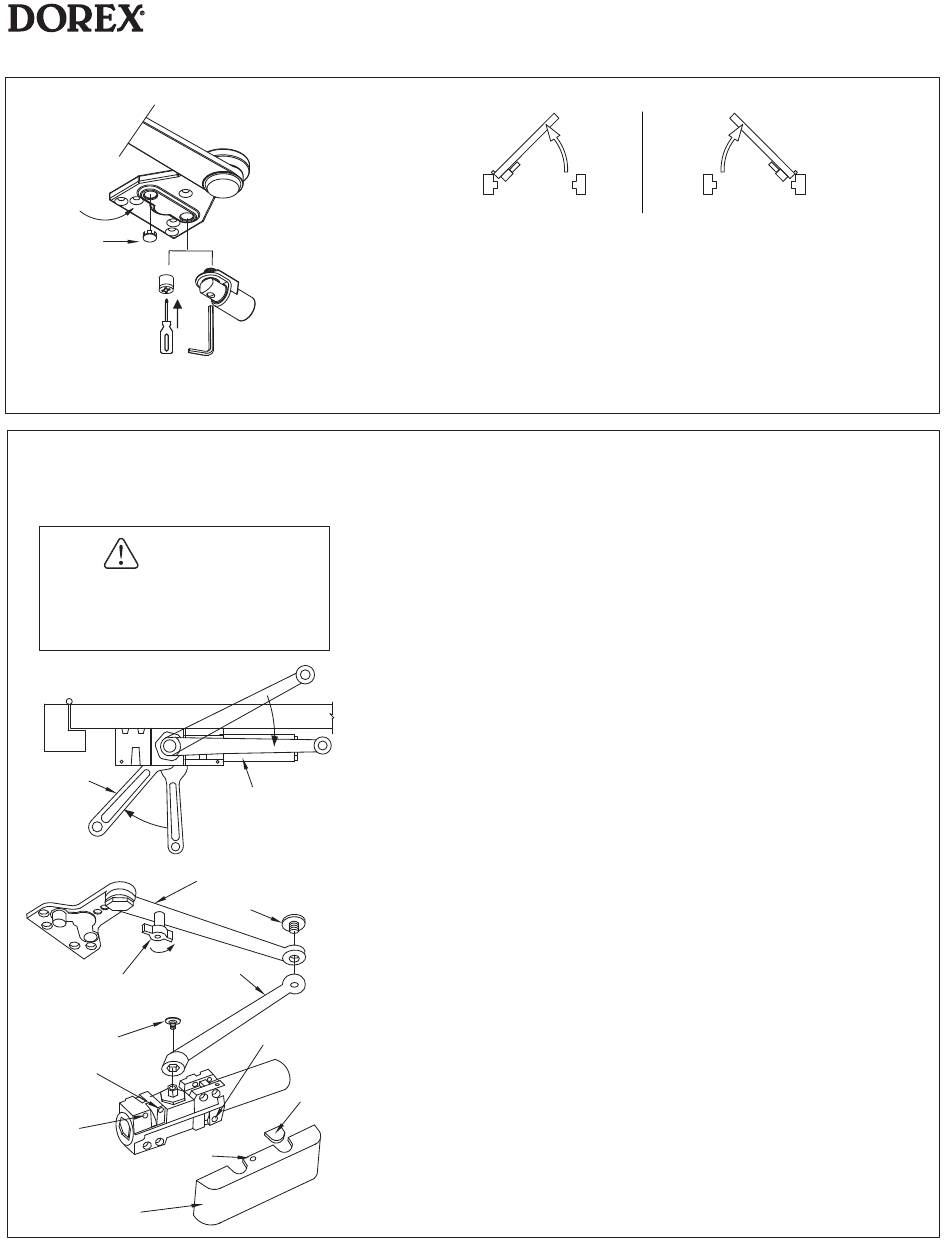 DOREX