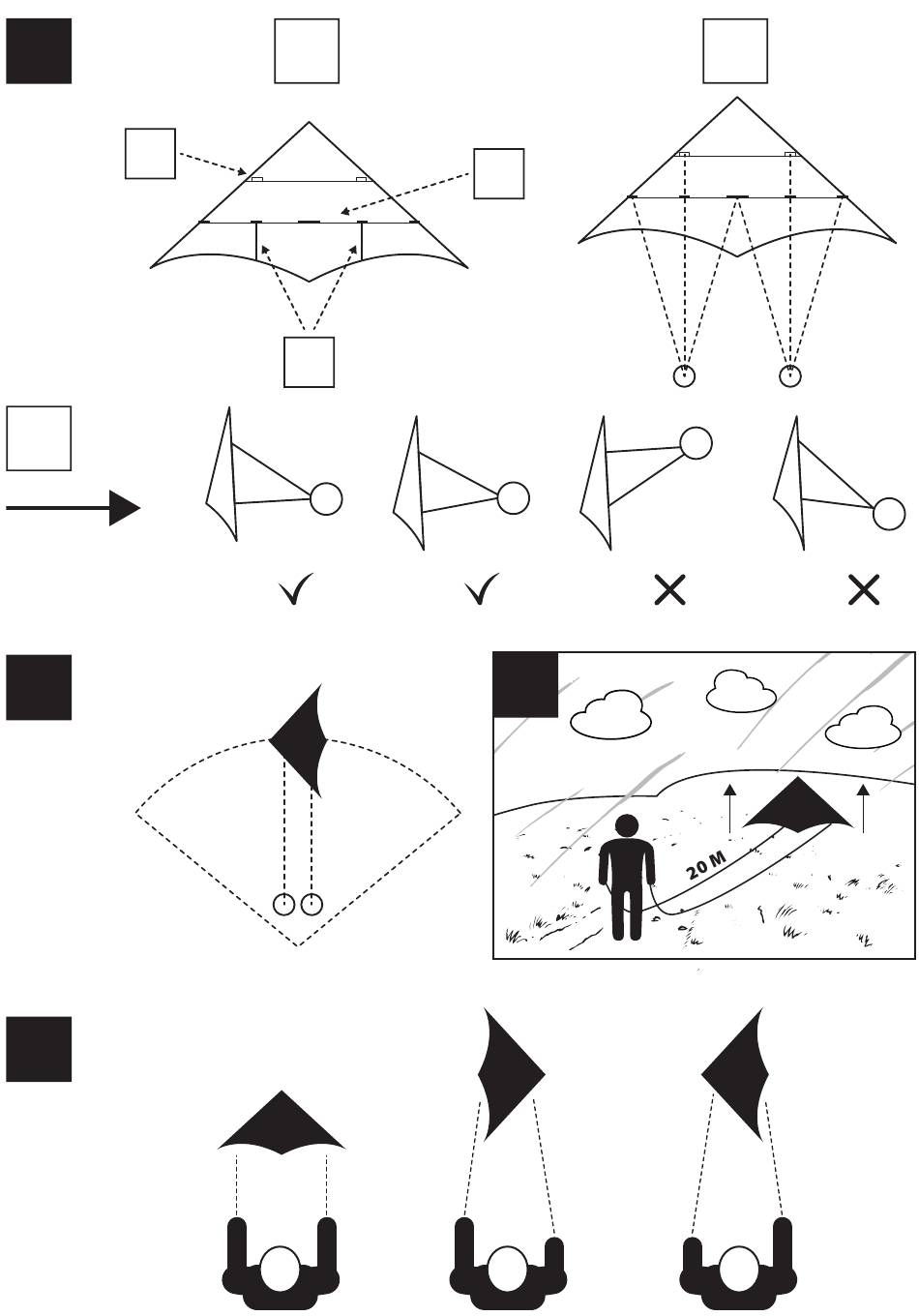 20 M