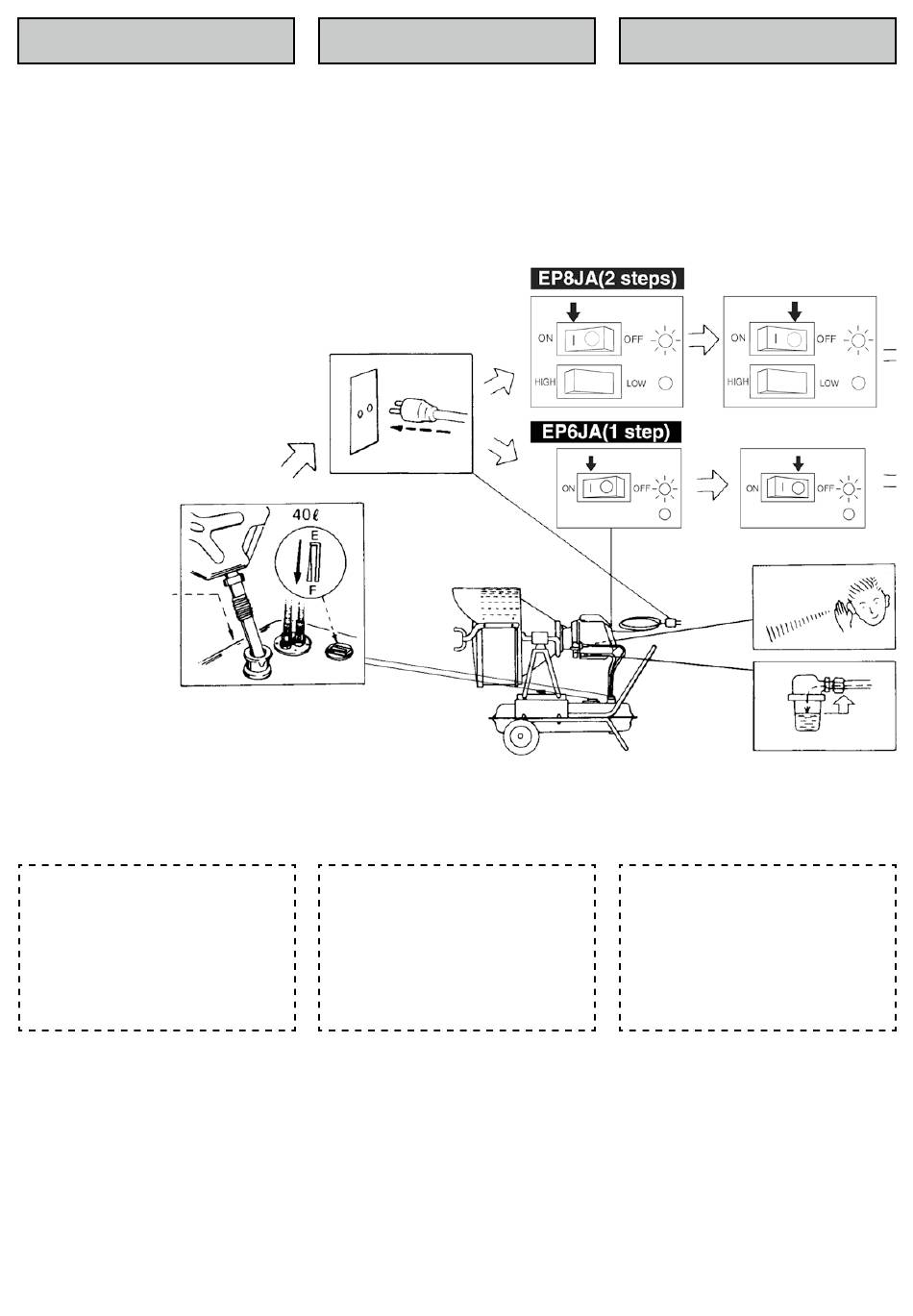 EP8JA(2 steps)

ON OFF

HIGH LOW

ON OFF

HIGH LOW

EP6JA(1 step)

ON OFF

ON OFF

40ℓ

E

F