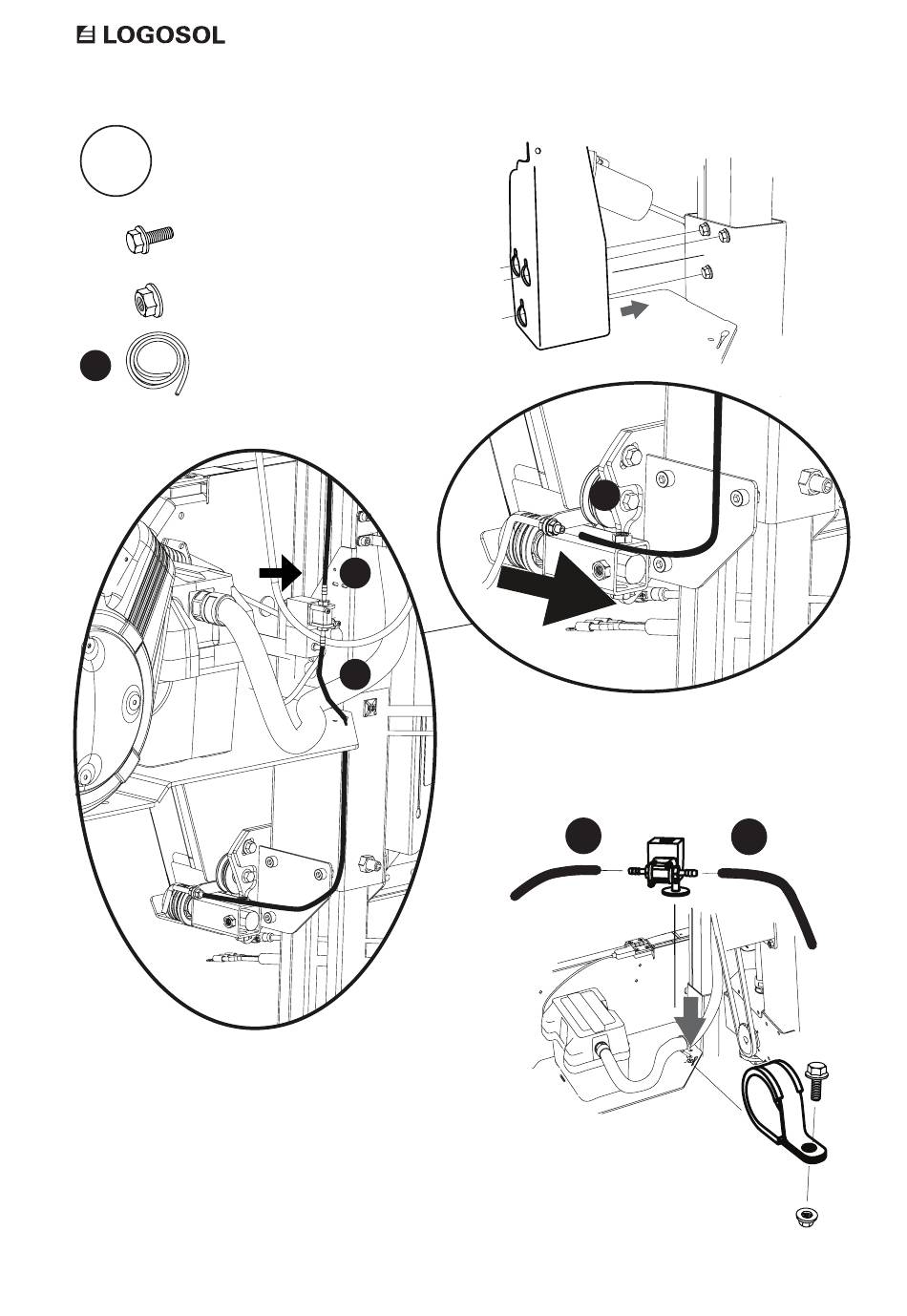 LOGOSOL