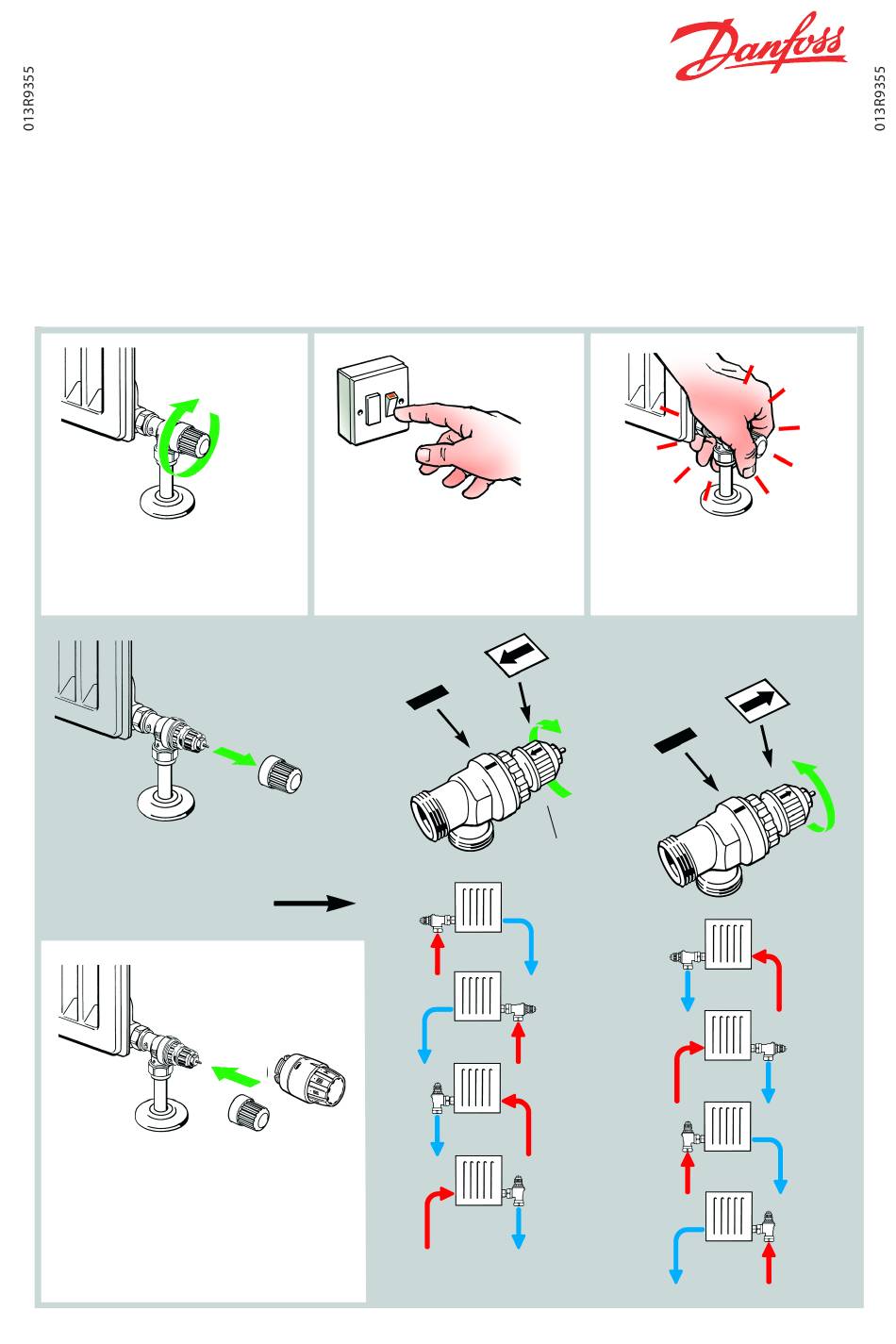 013R9355

Danfoss

013R9355