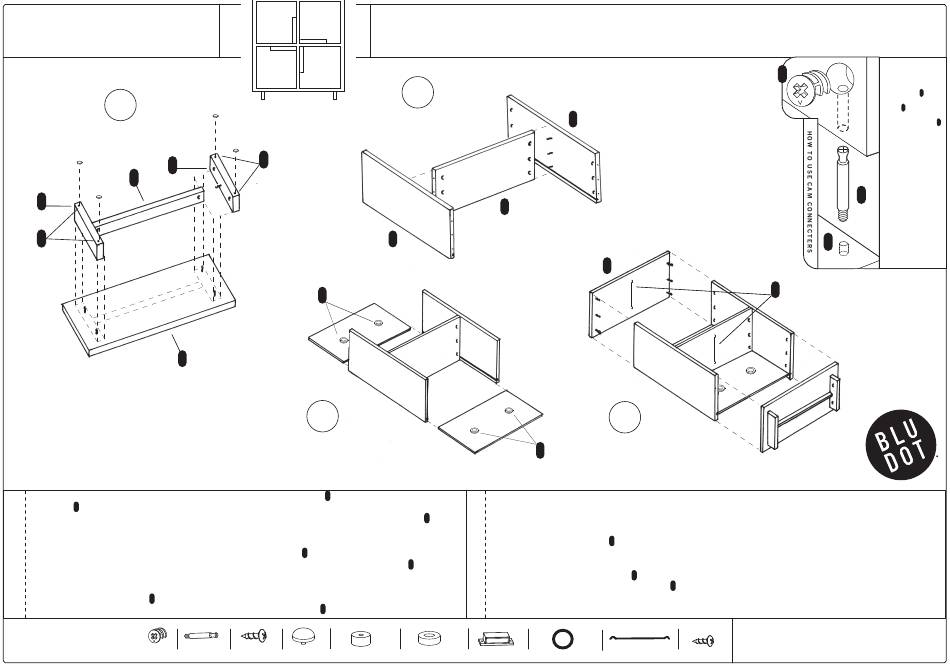 HOW TO USE CAM CONNECTERS

BLU DOT